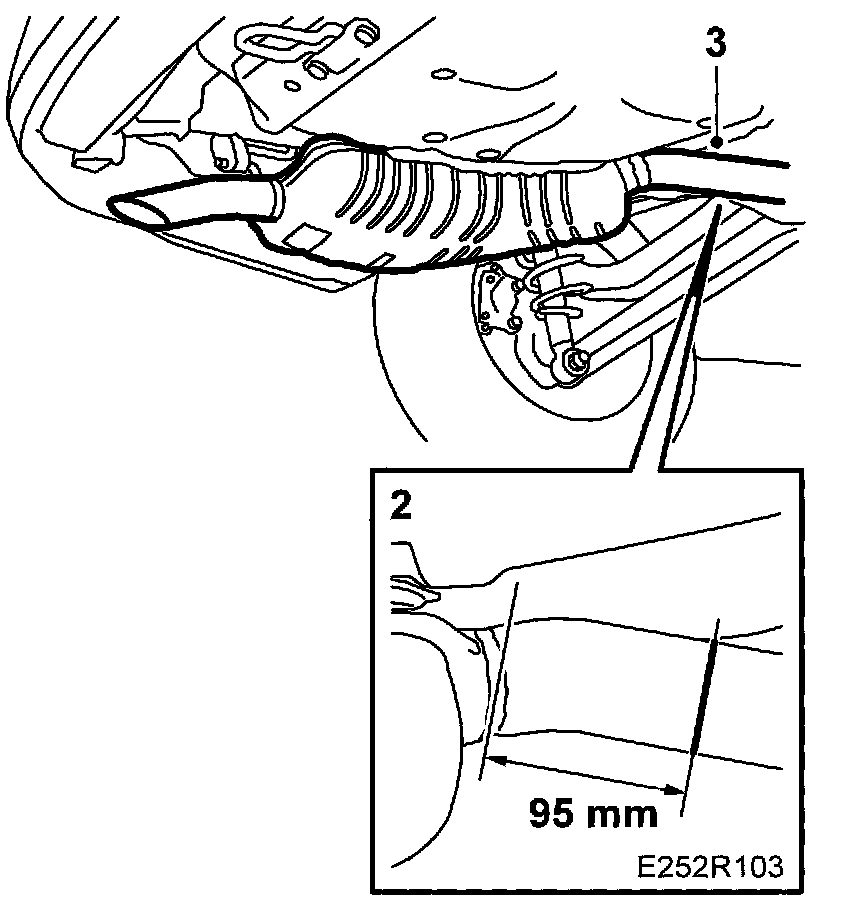 3

2

95 mm

E252R103