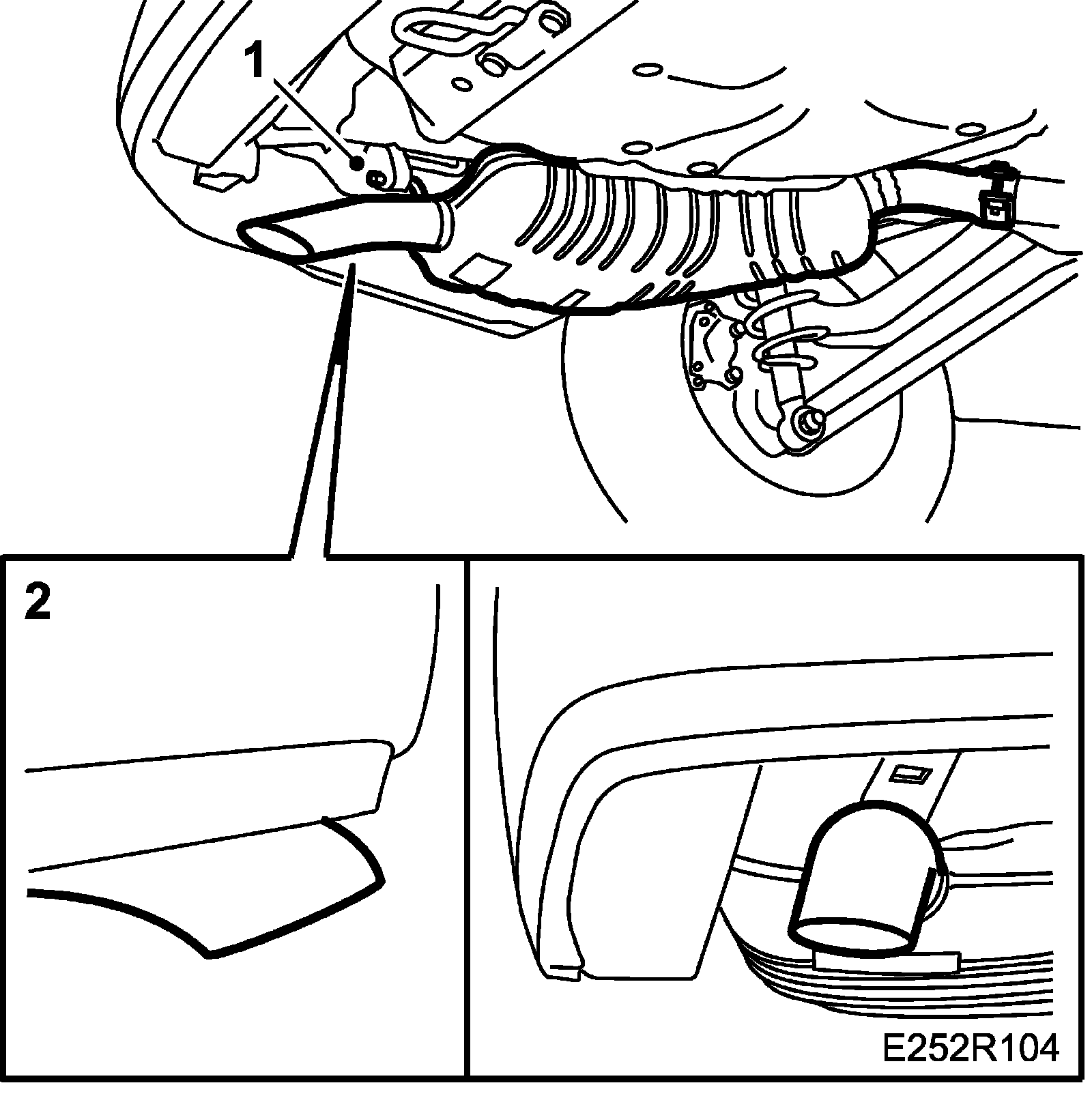 1

2

E252R104