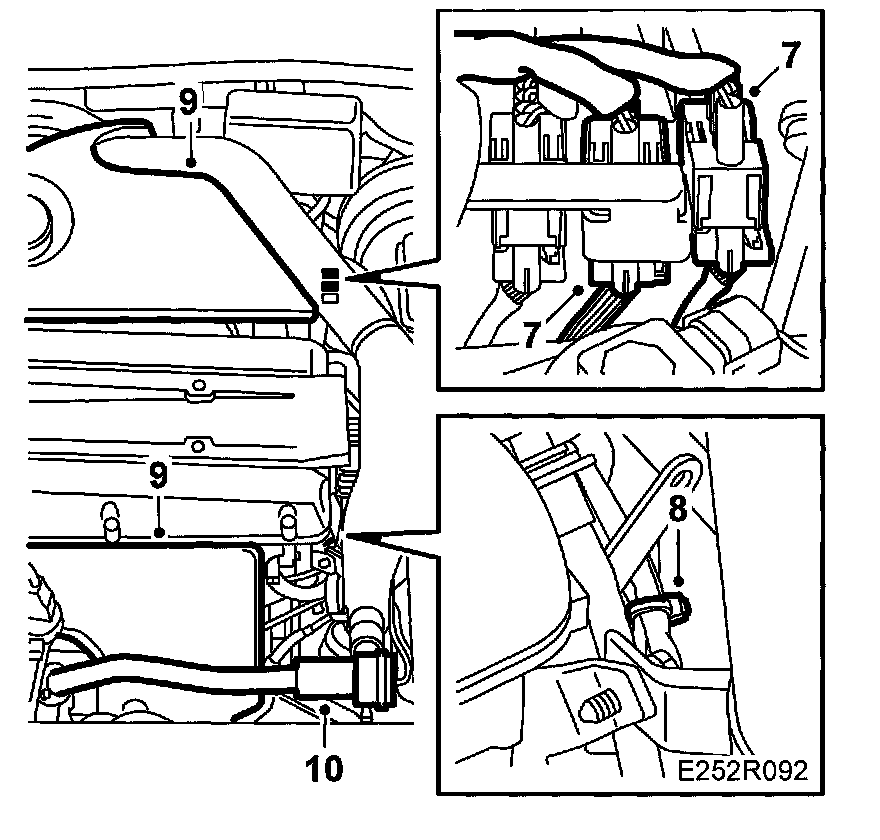 9
7
7
9
8
10
E252R092