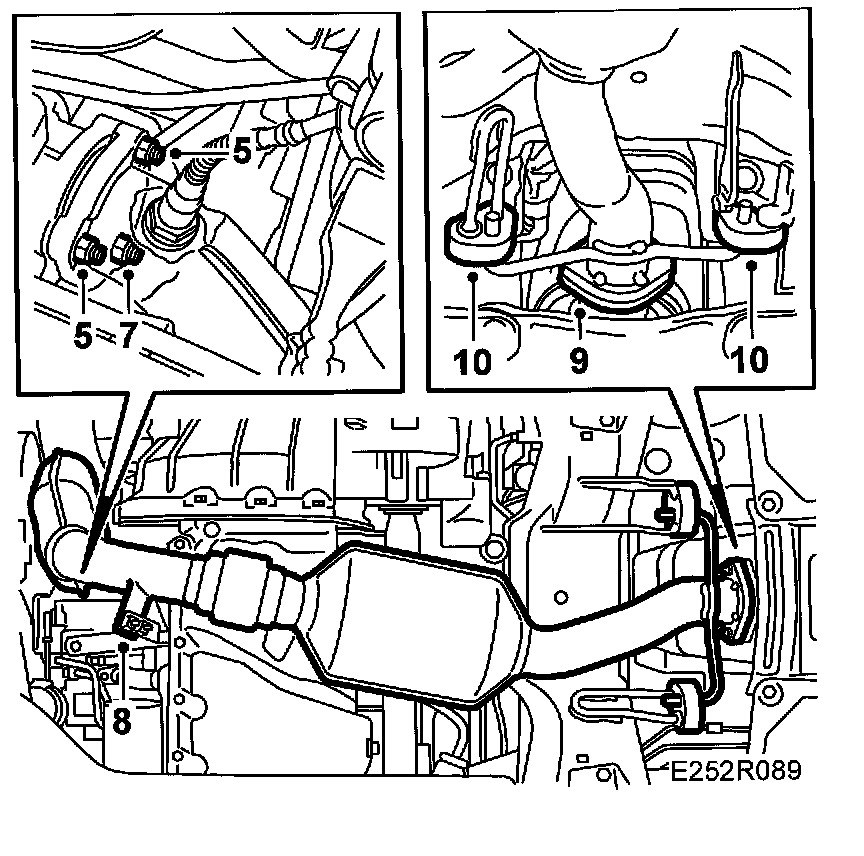 5
5 7
10 9 10
8
E252R089