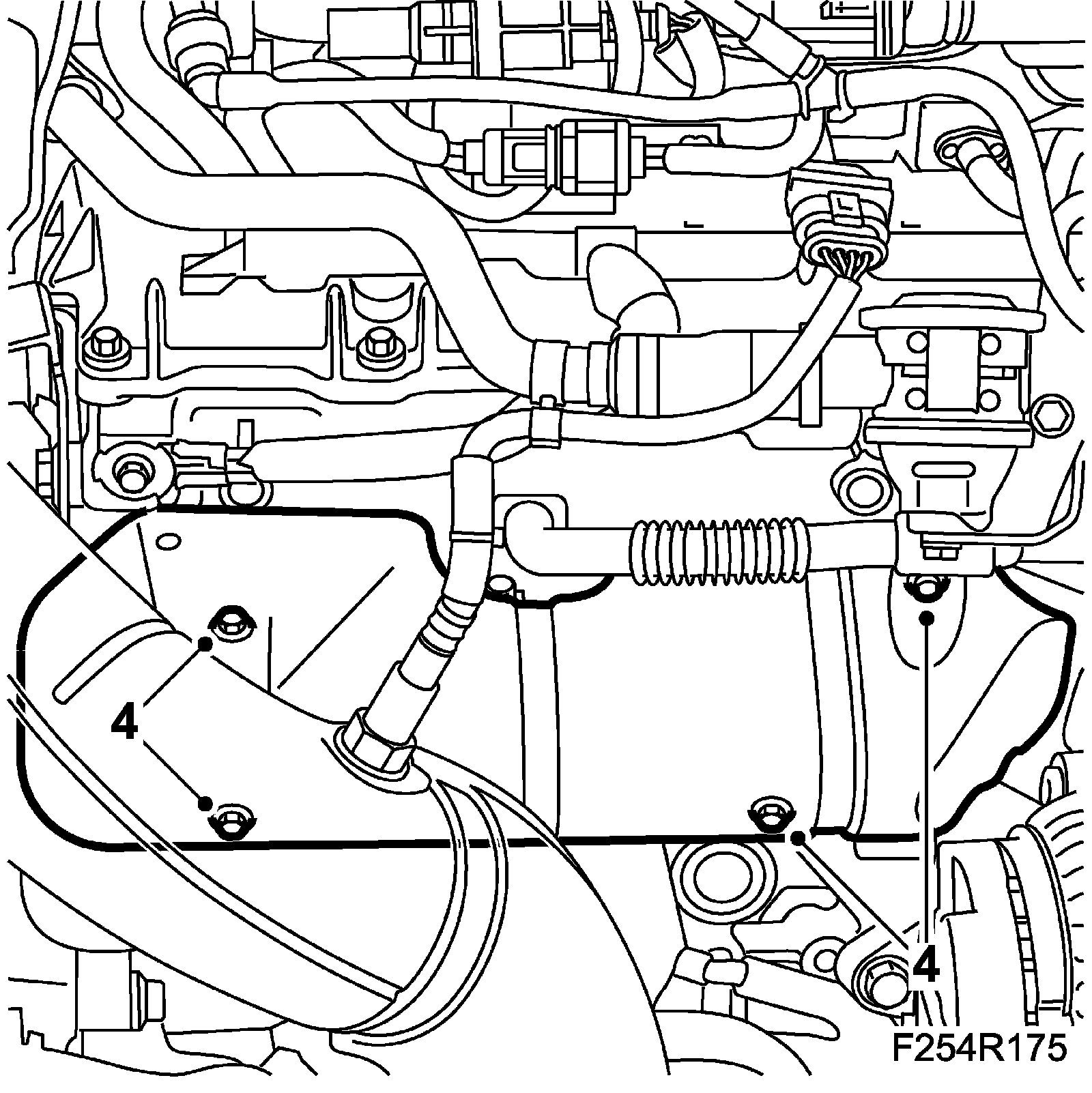 4

4

F254R175