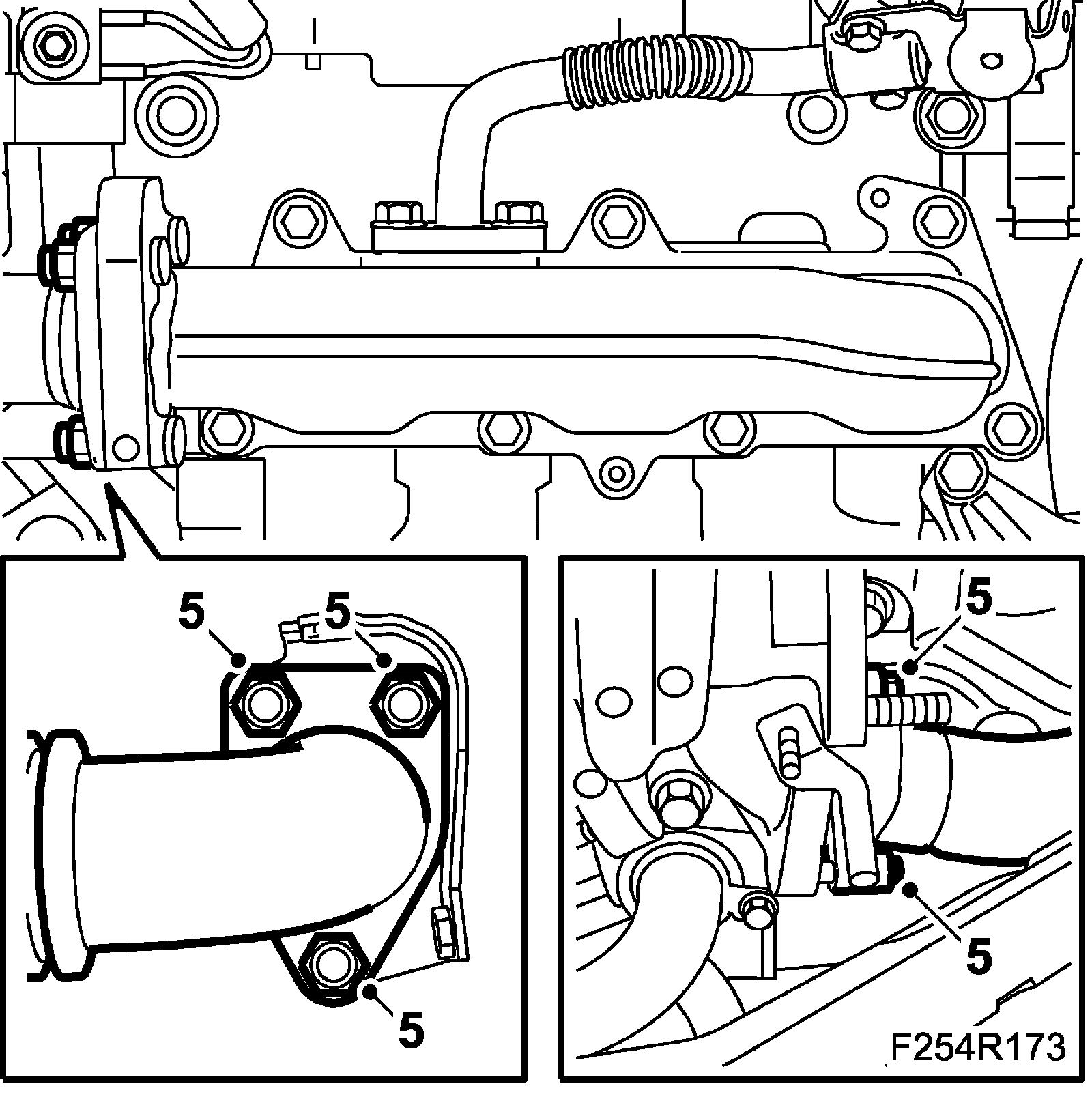 5
5
5
5
5
F254R173