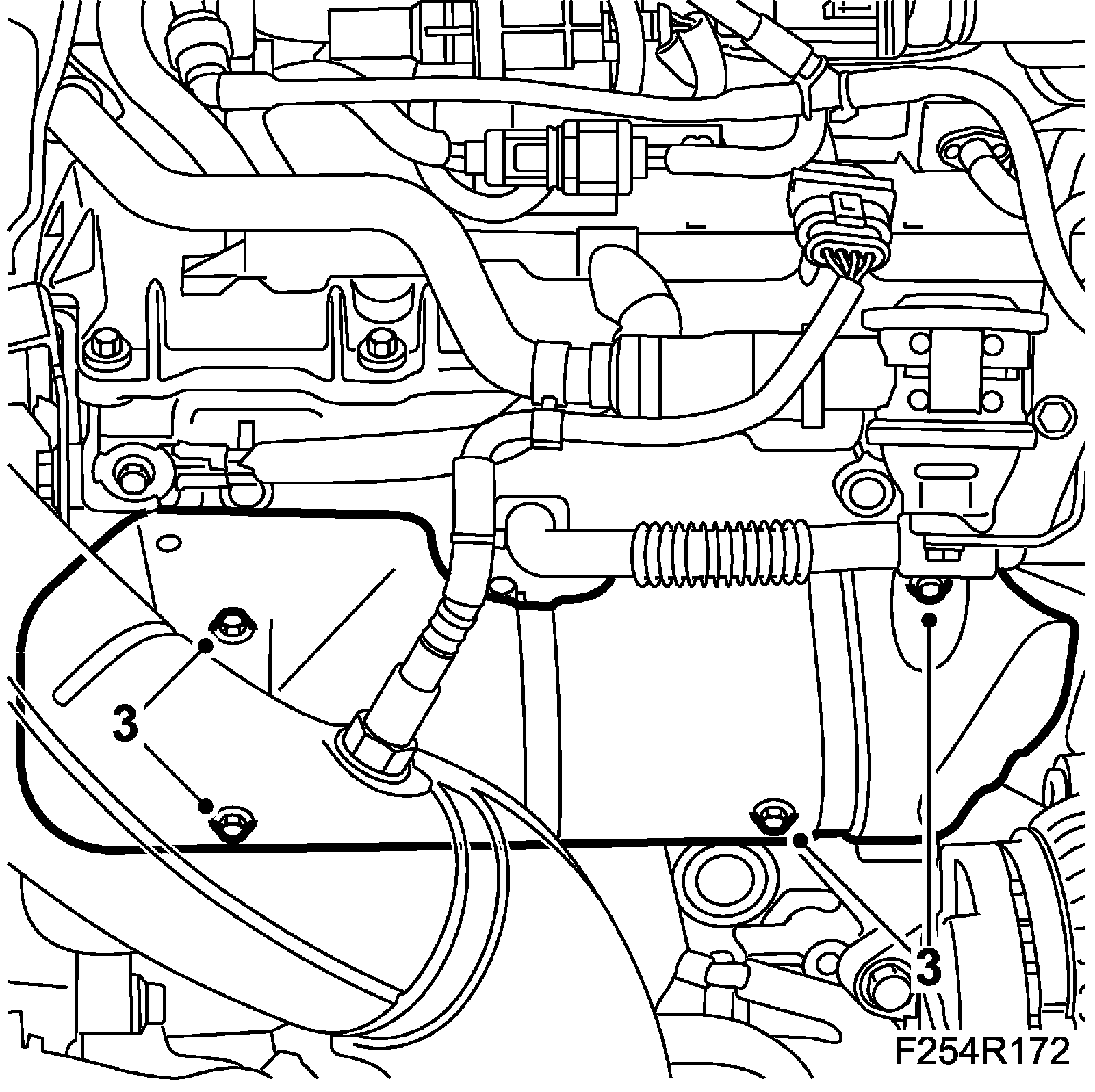 3
3
F254R172