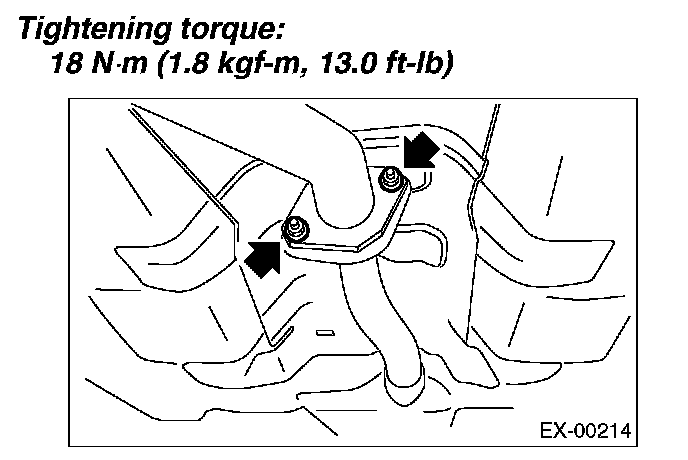 Tightening torque:
18 N·m (1.8 kgf-m, 13.0 ft-lb)

EX-00214