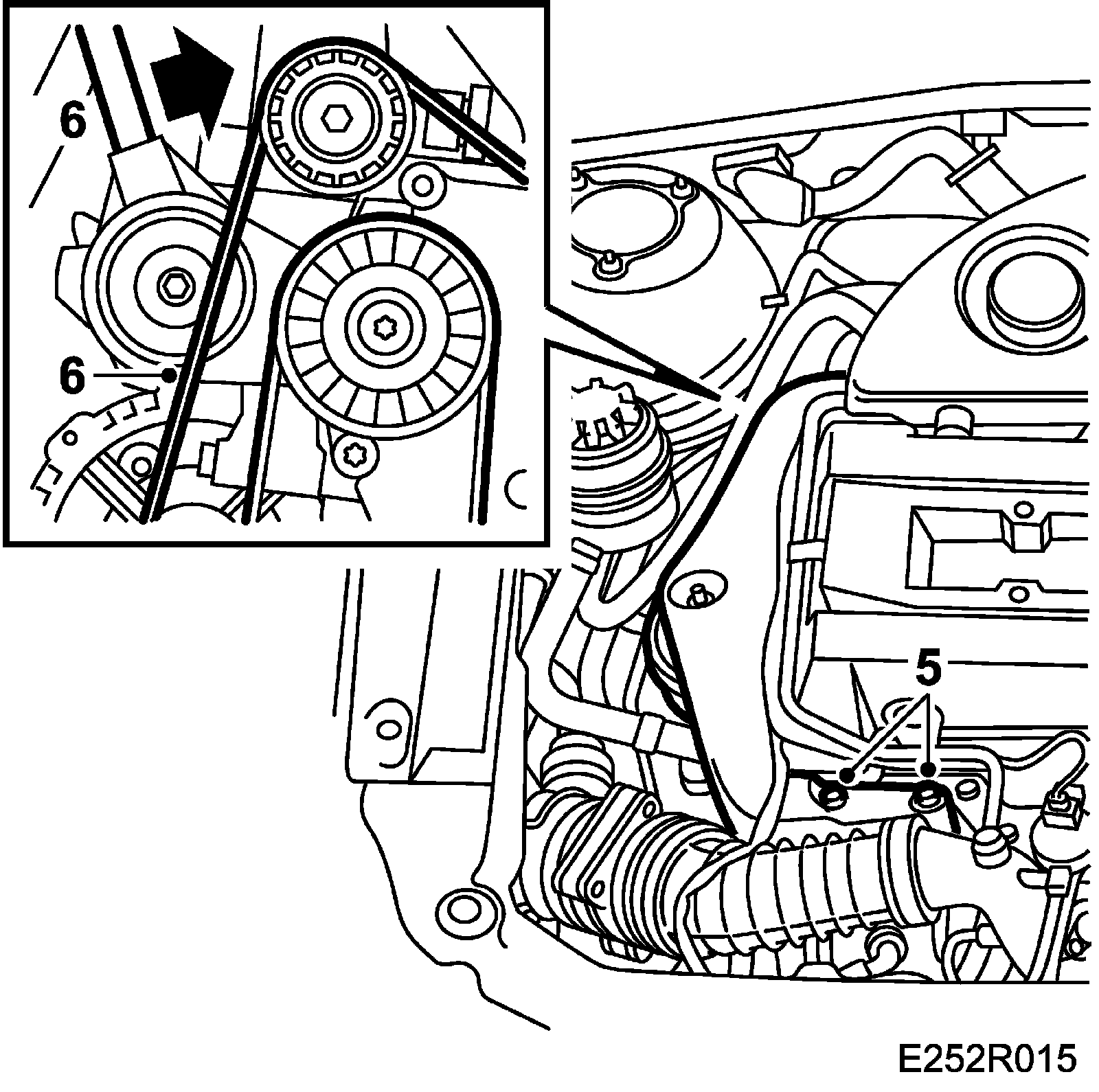 6
6
5
E252R015