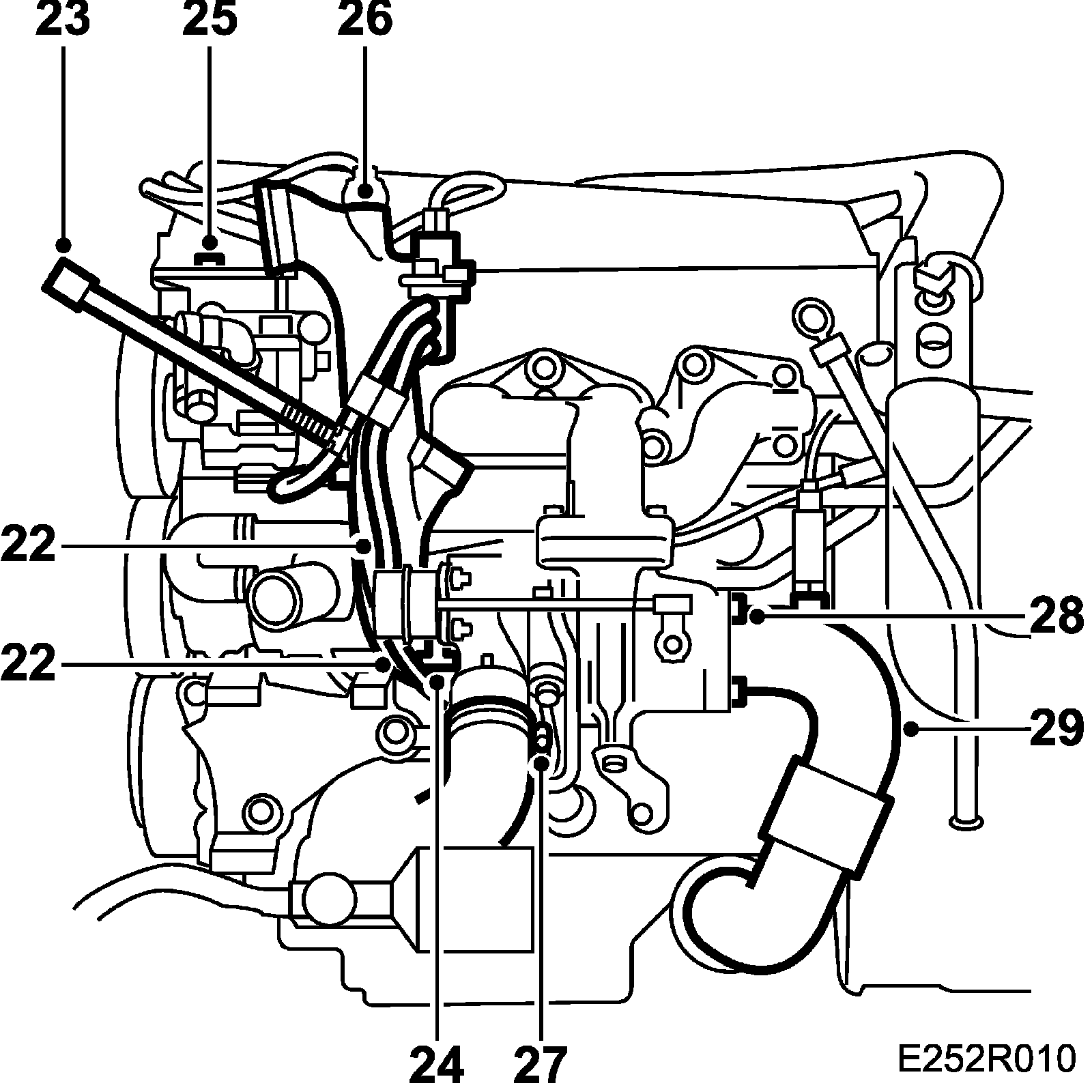 23
25
26
22
22
28
29
24
27
E252R010