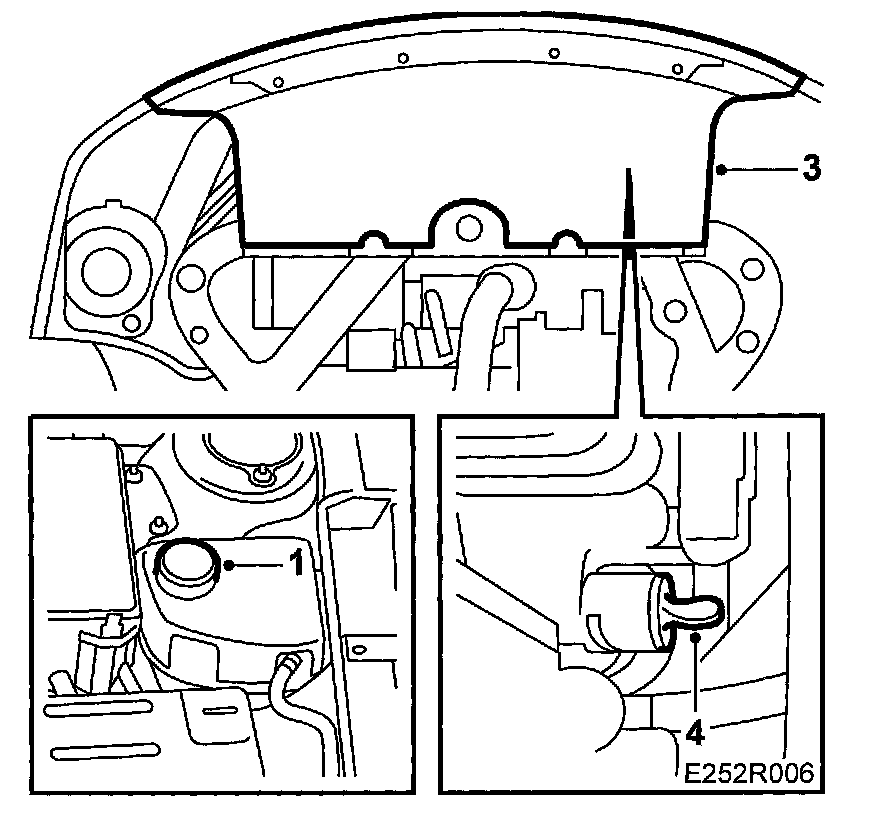 3
1
4
E252R006