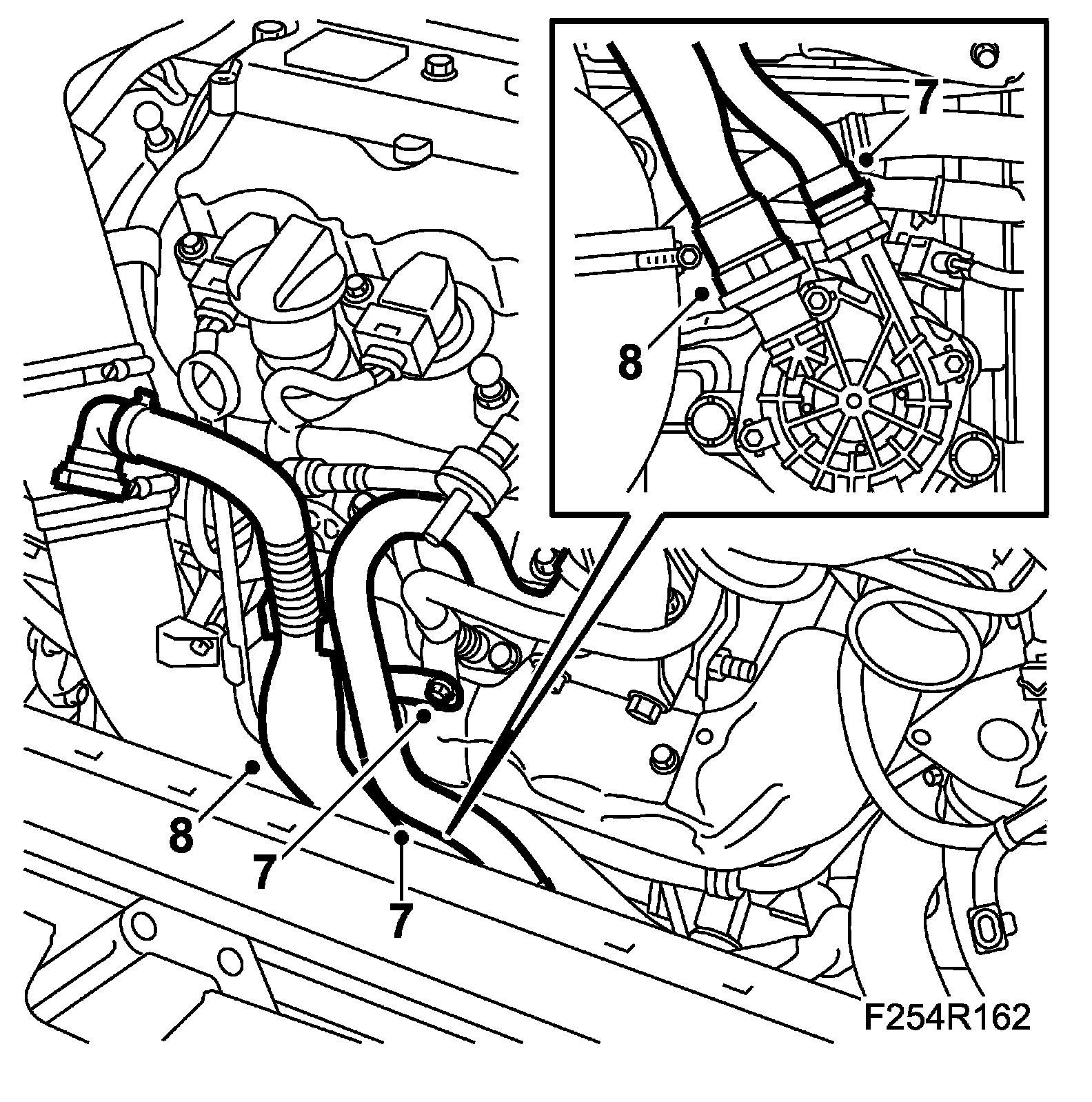 7
8
8
7
7
F254R162