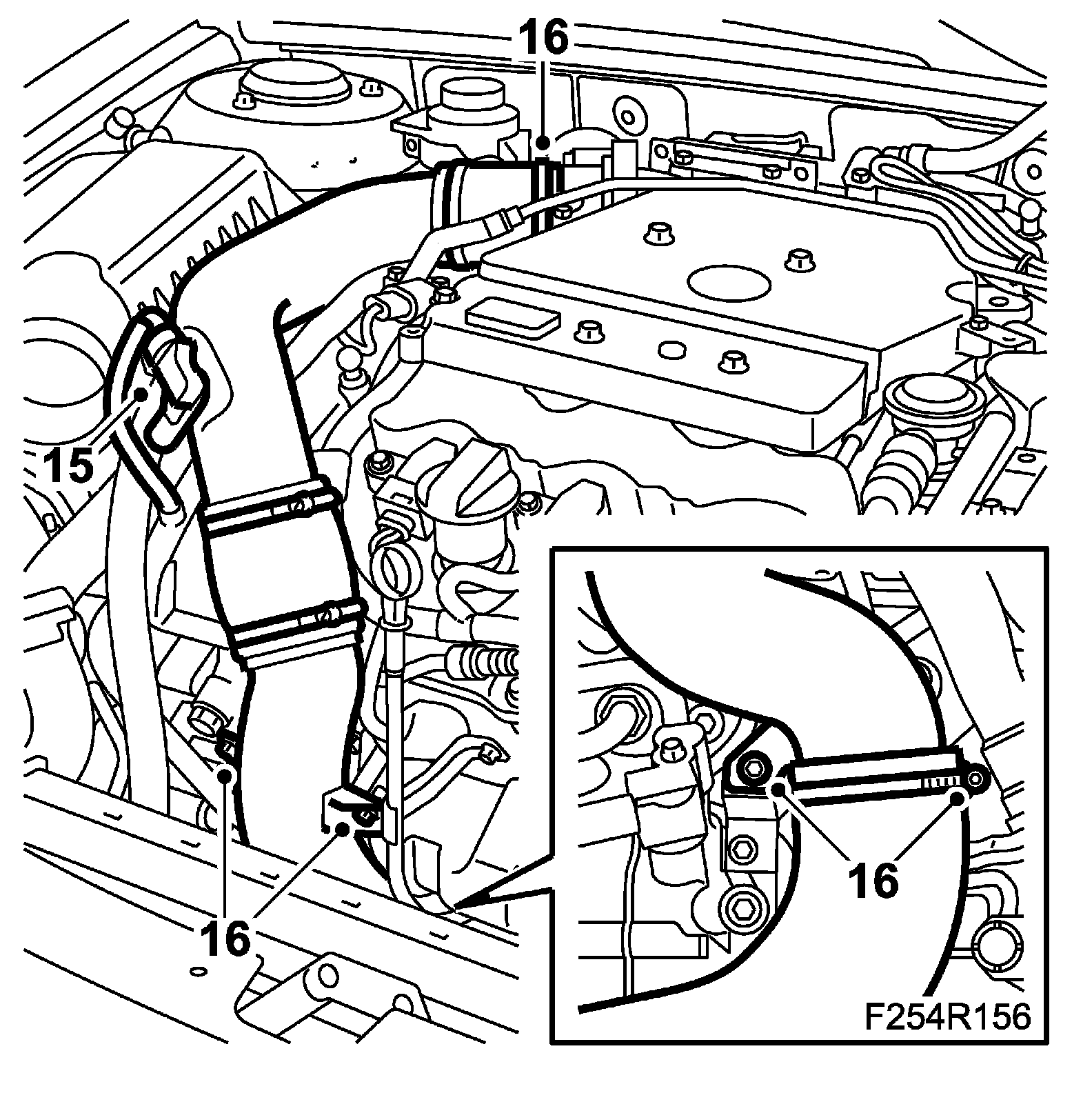 16

15

16

16

F254R156