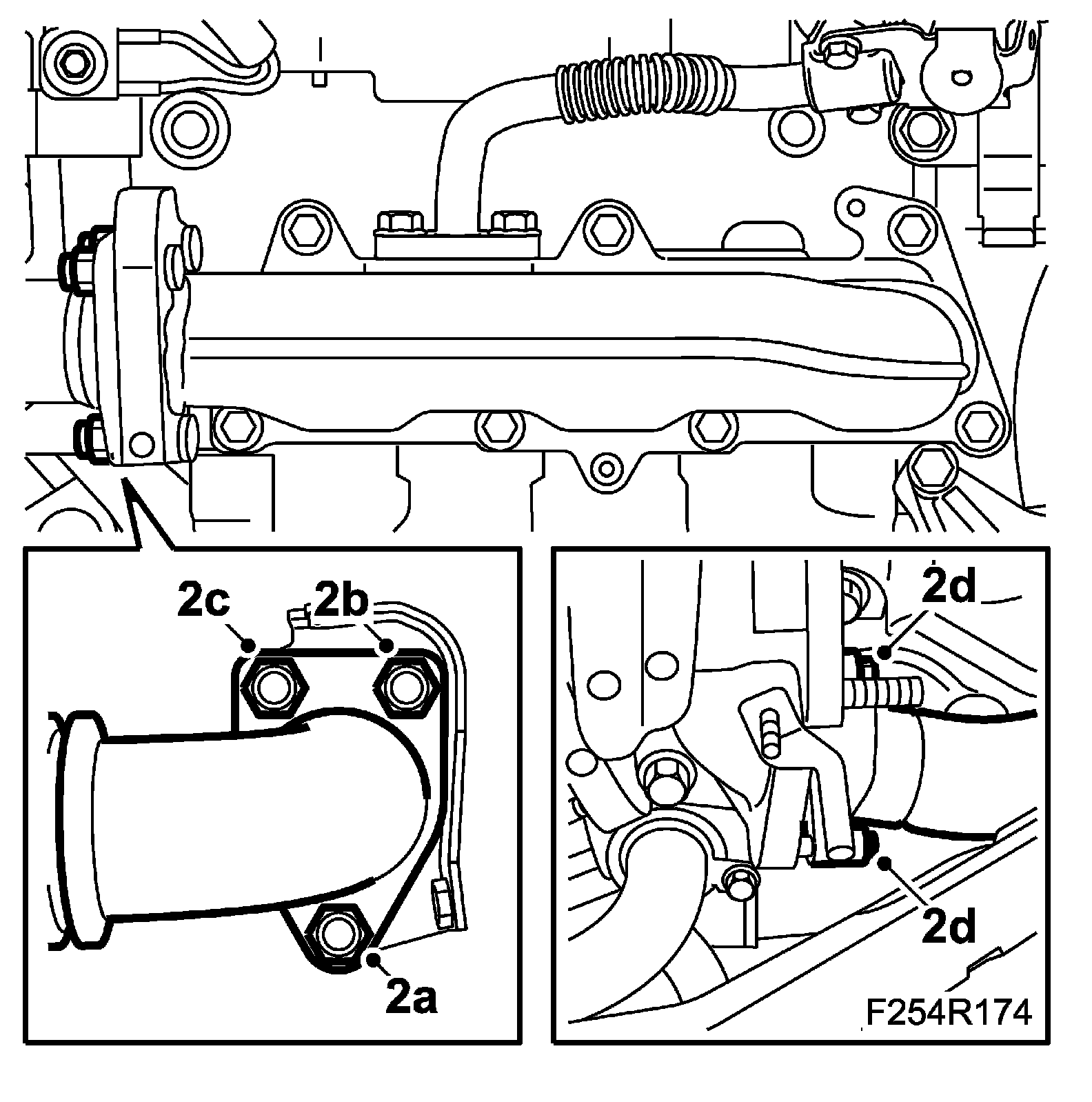 2c
2b
2a
2d
2d
F254R174