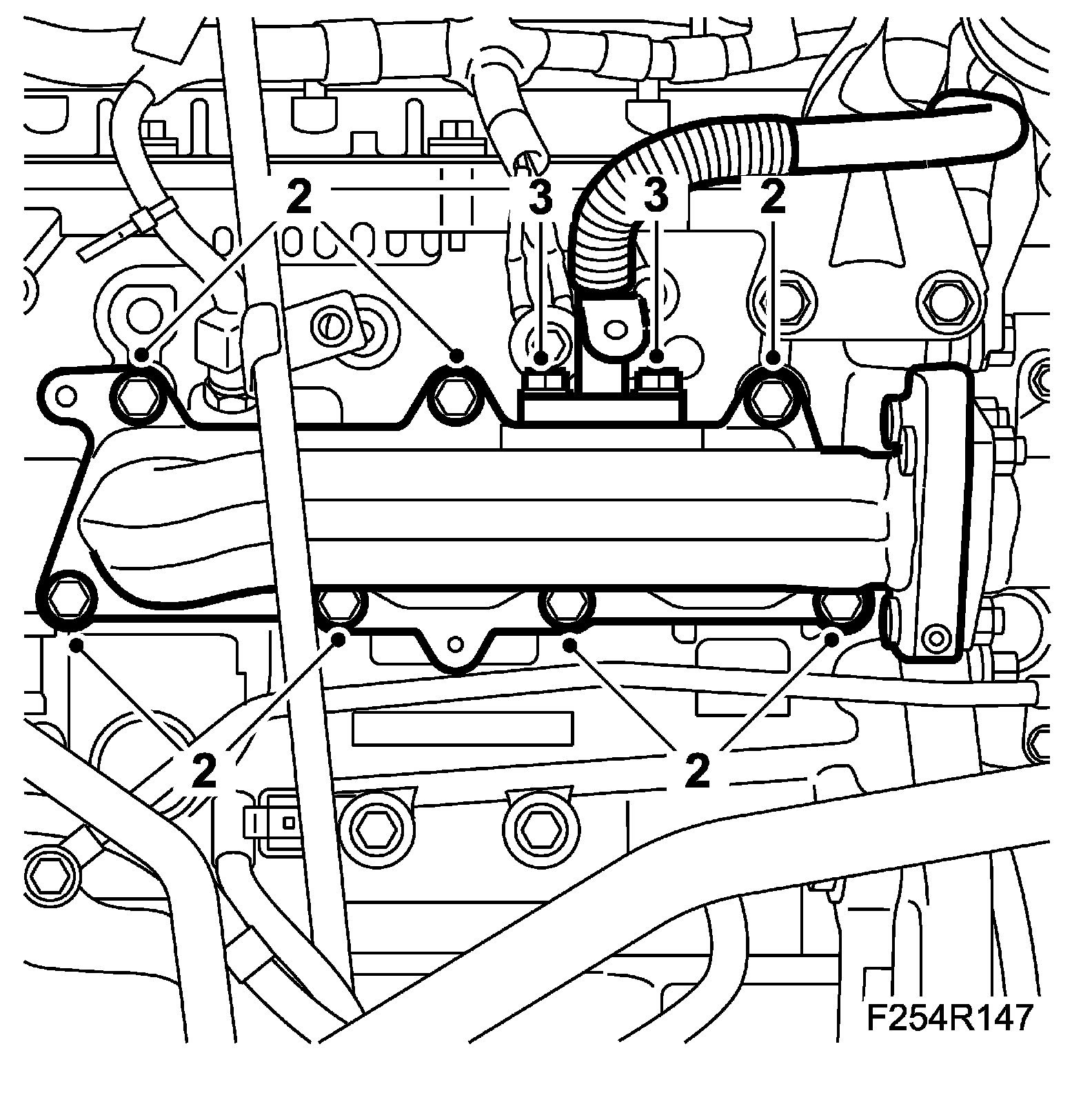 2
3
3
2
2
2
F254R147