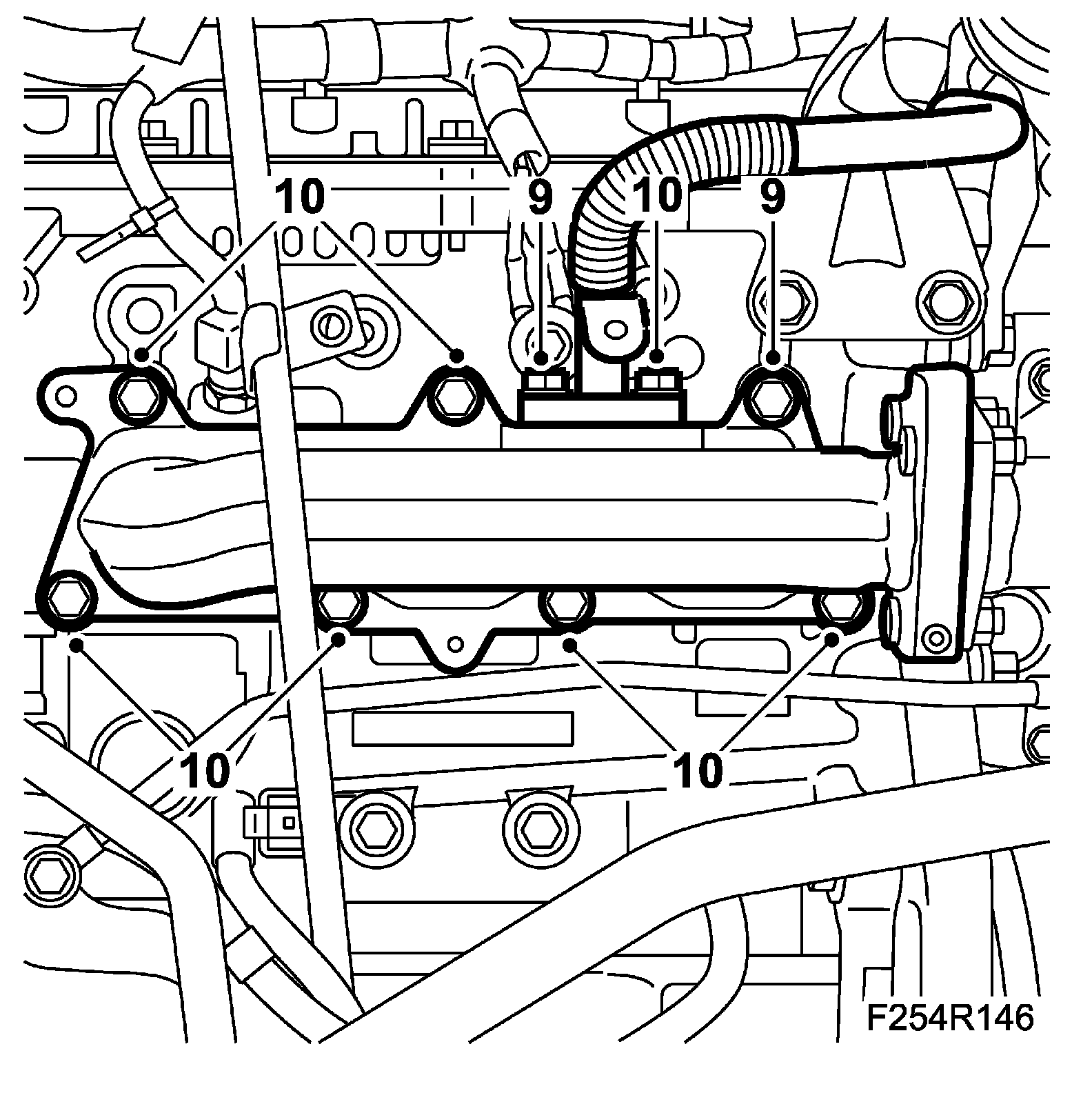 10
9
10
9
10
10
F254R146