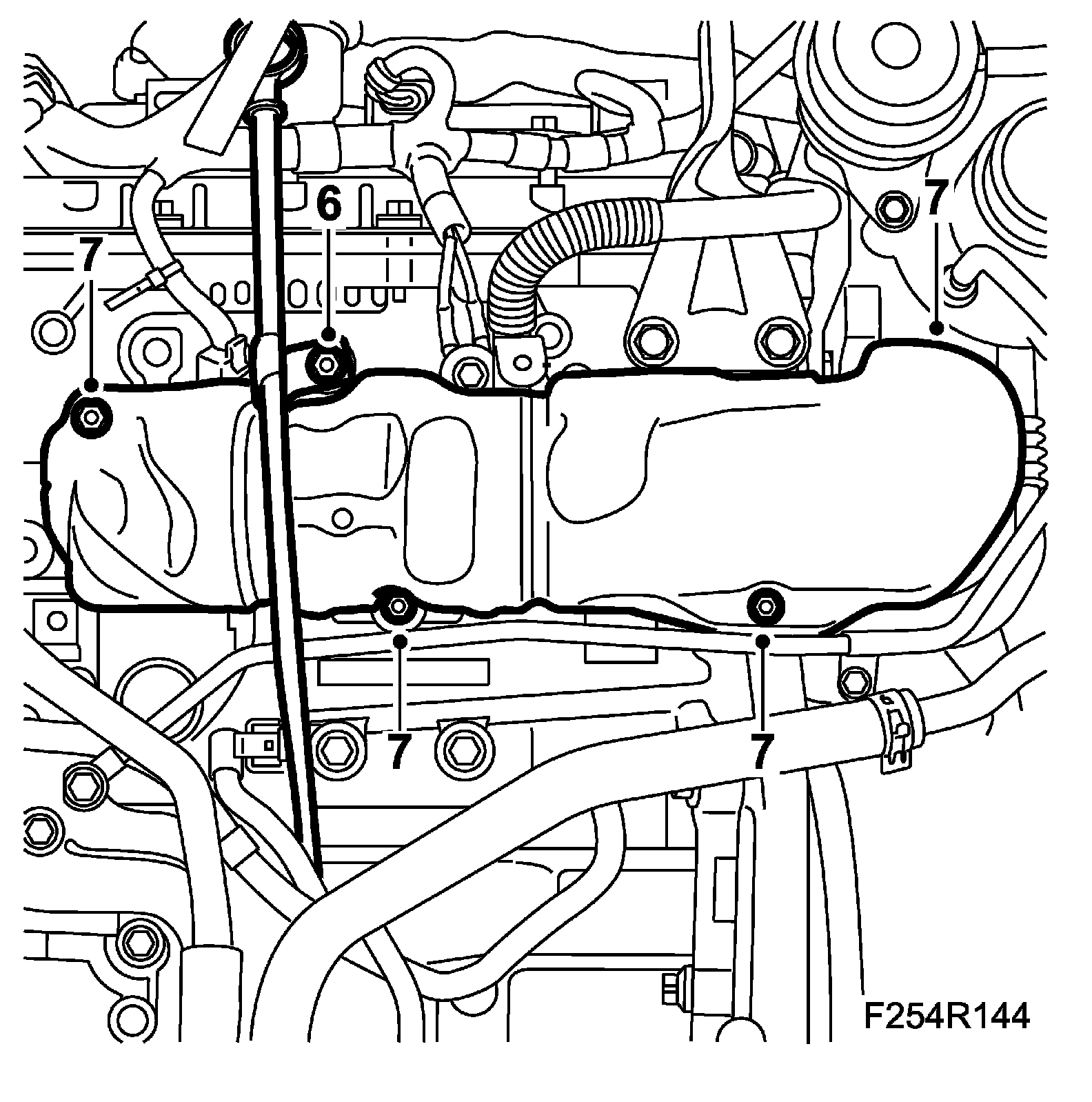 6
7
7
7
7
F254R144