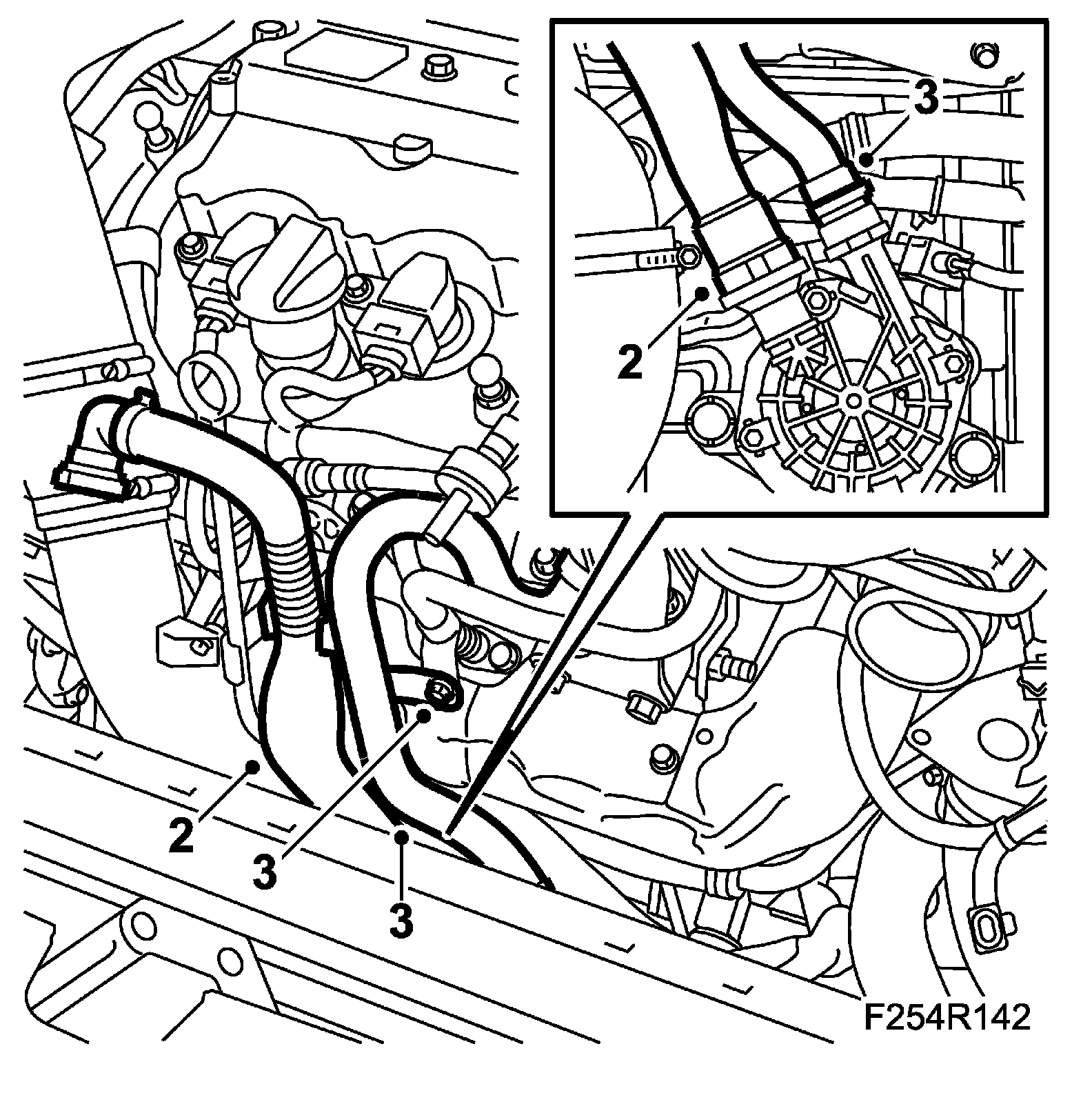 3
2
2
3
3
F254R142