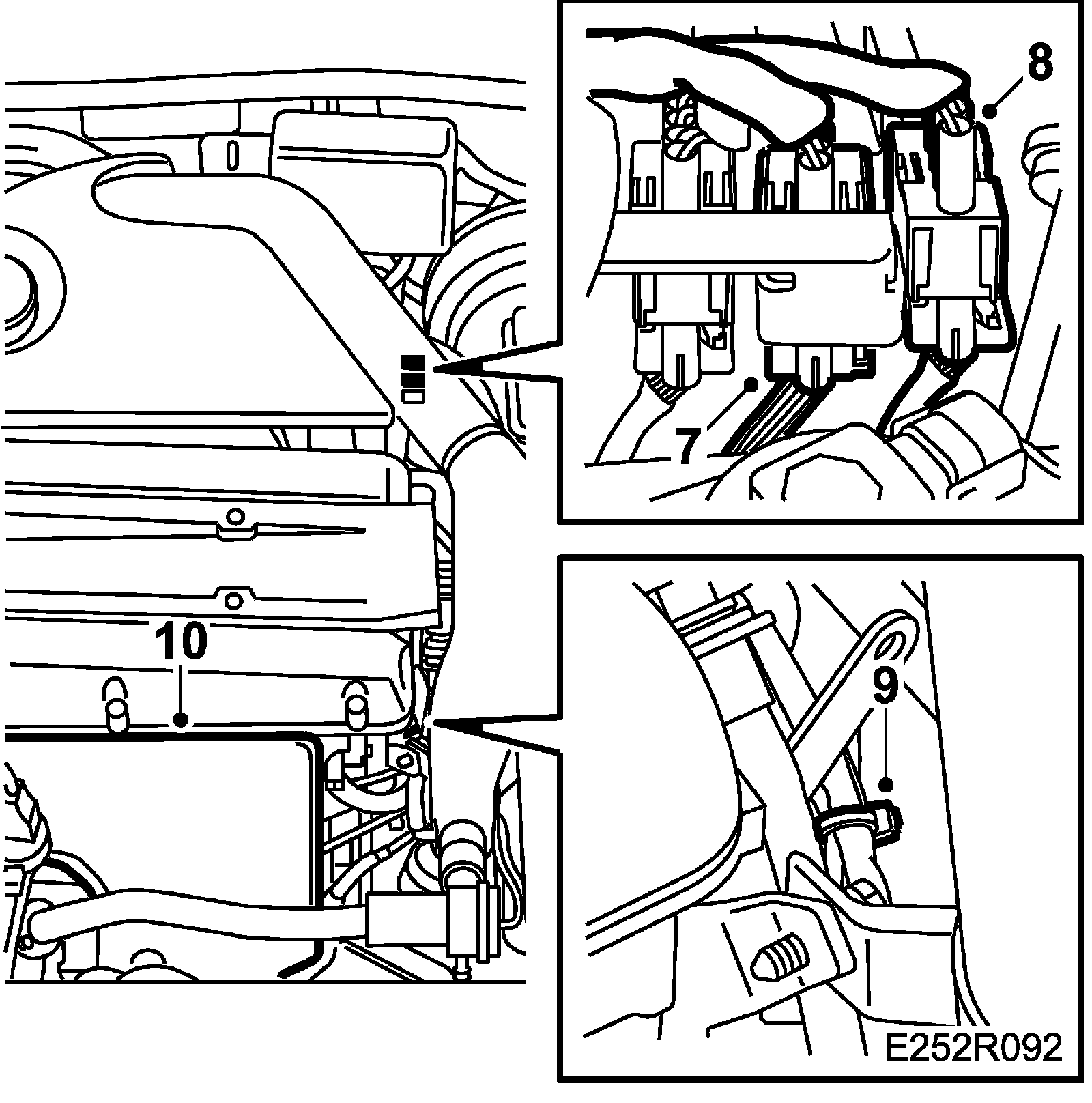 8
7
10
9
E252R092