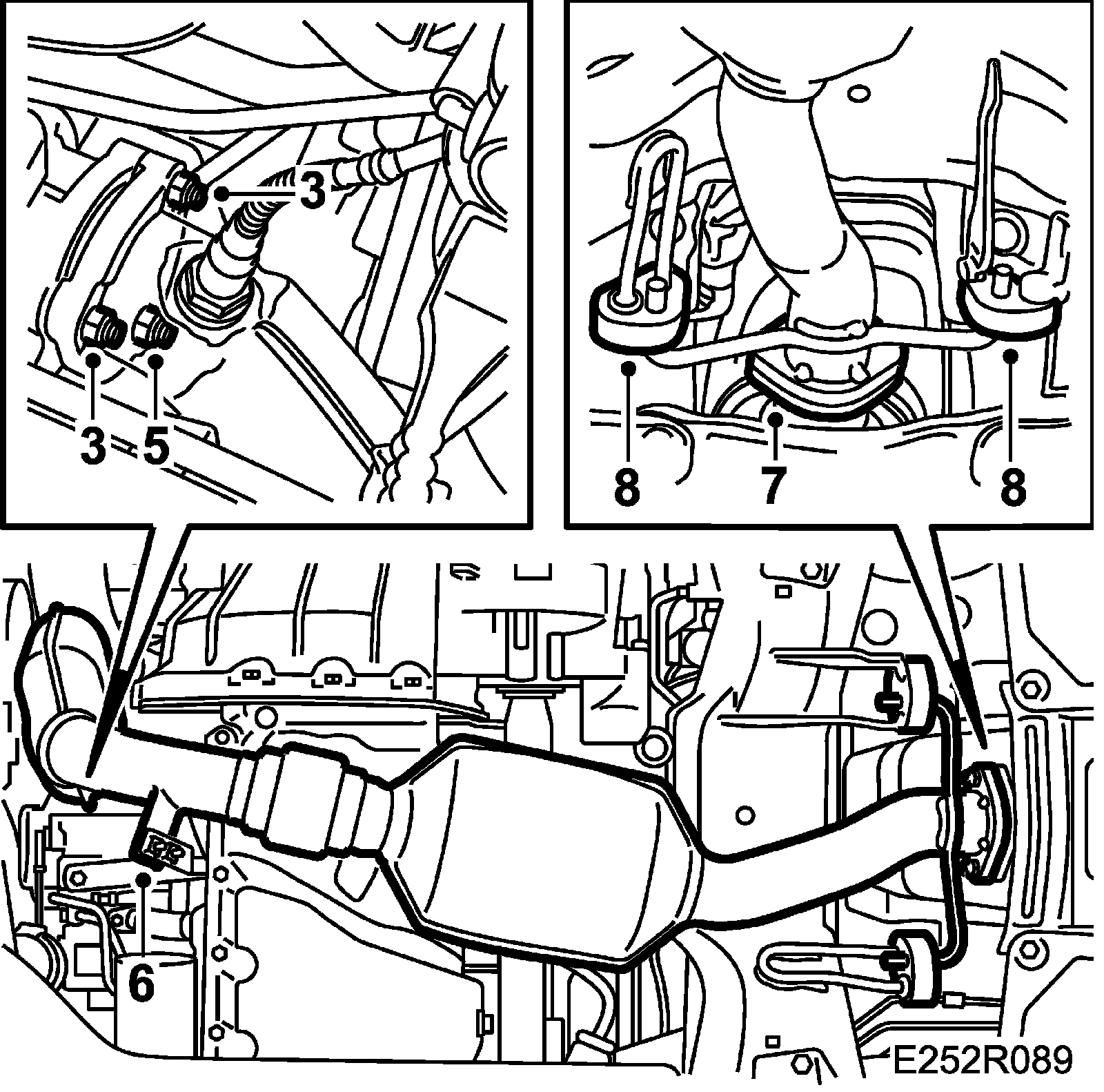 3
3 5
8 7 8
6
E252R089