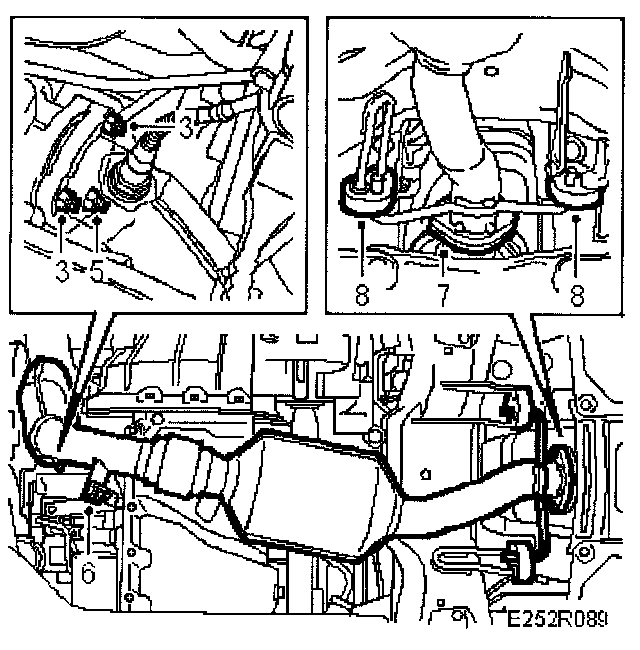 3
3
5
8
7
8
6
E252R089