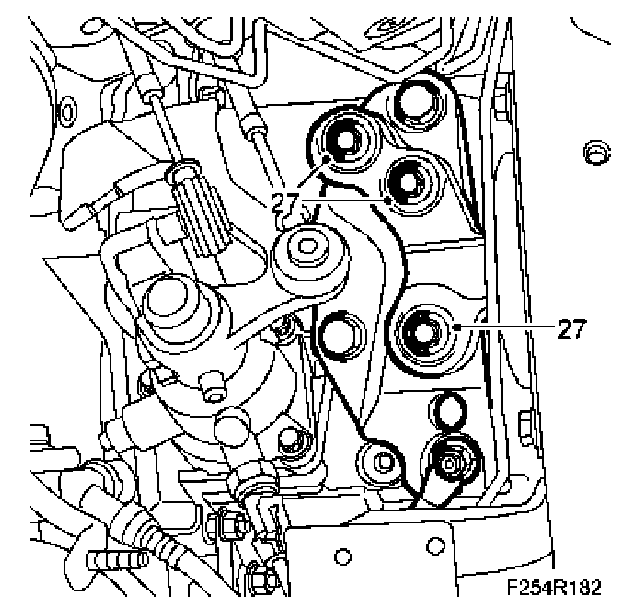 27
27
F254R182