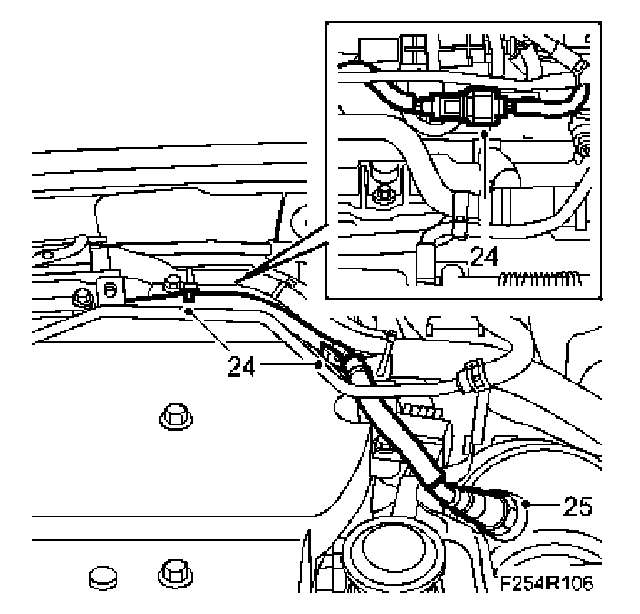 24
24
25
F254R106