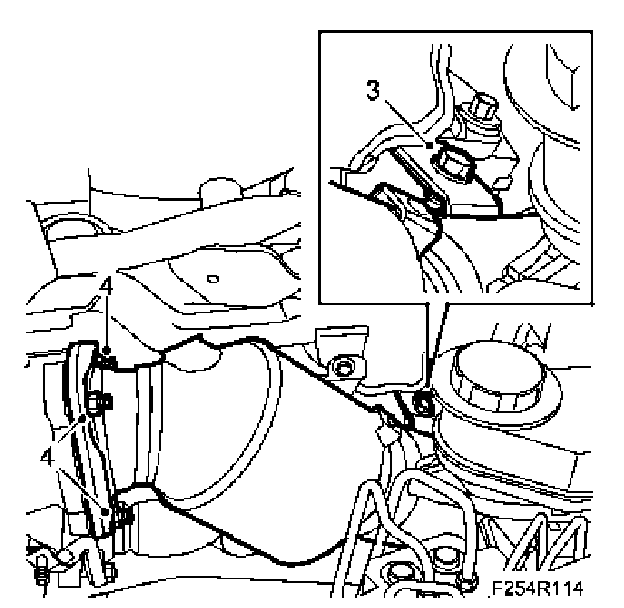 3

4

4

F254R114