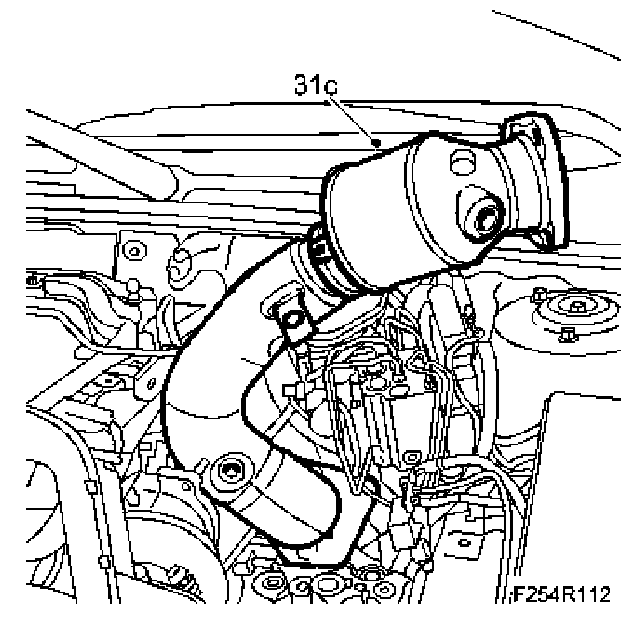 31c

F254R112