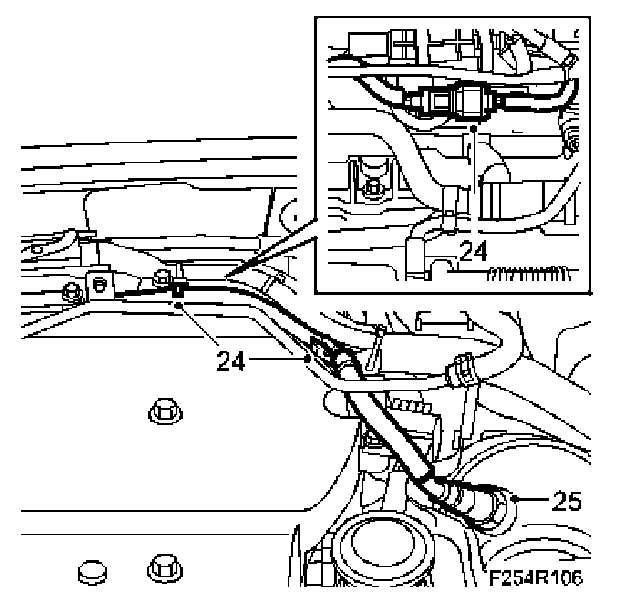 24
24
25
F254R106