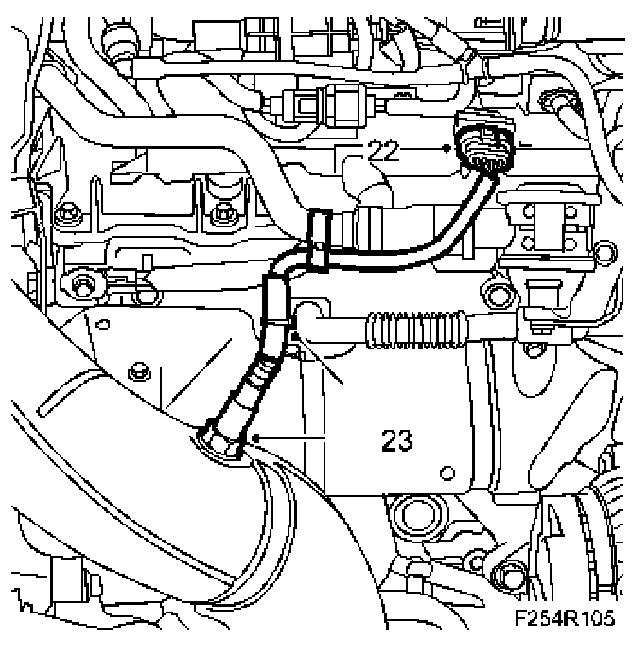 22

23

F254R105