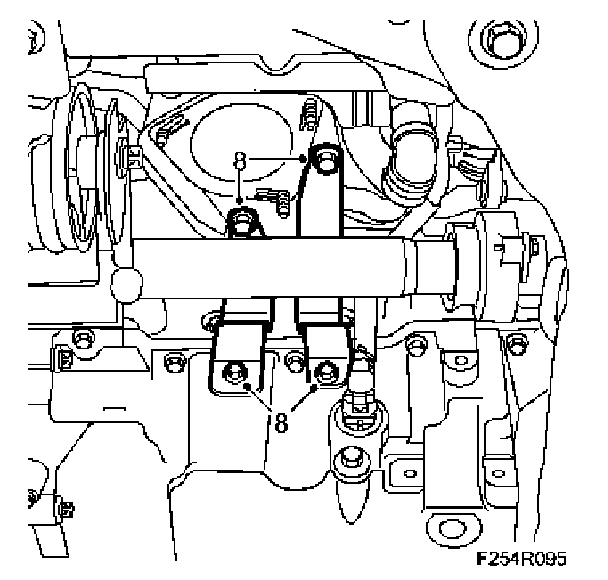 8
8
F254R095