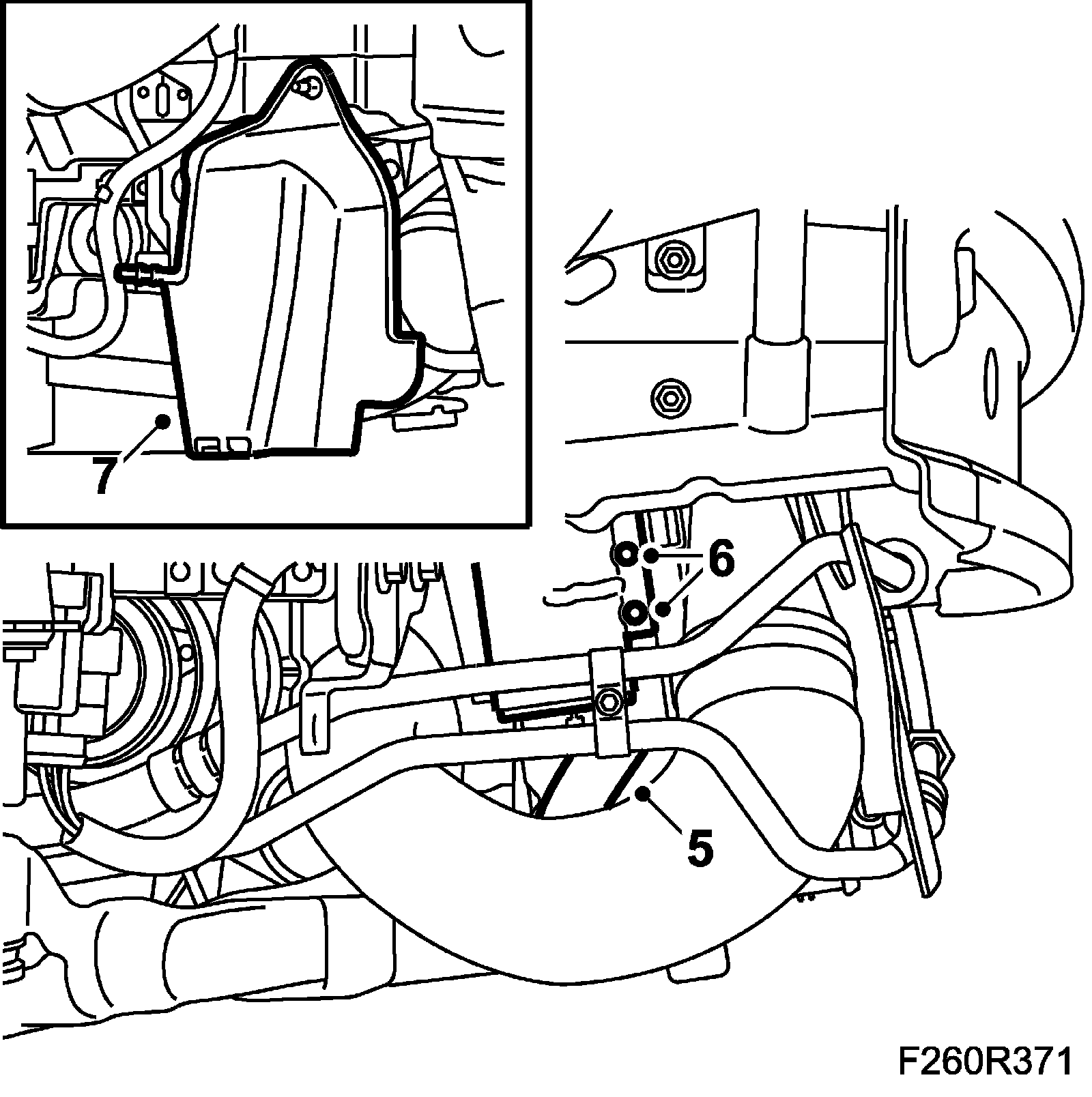 7

6

5

F260R371