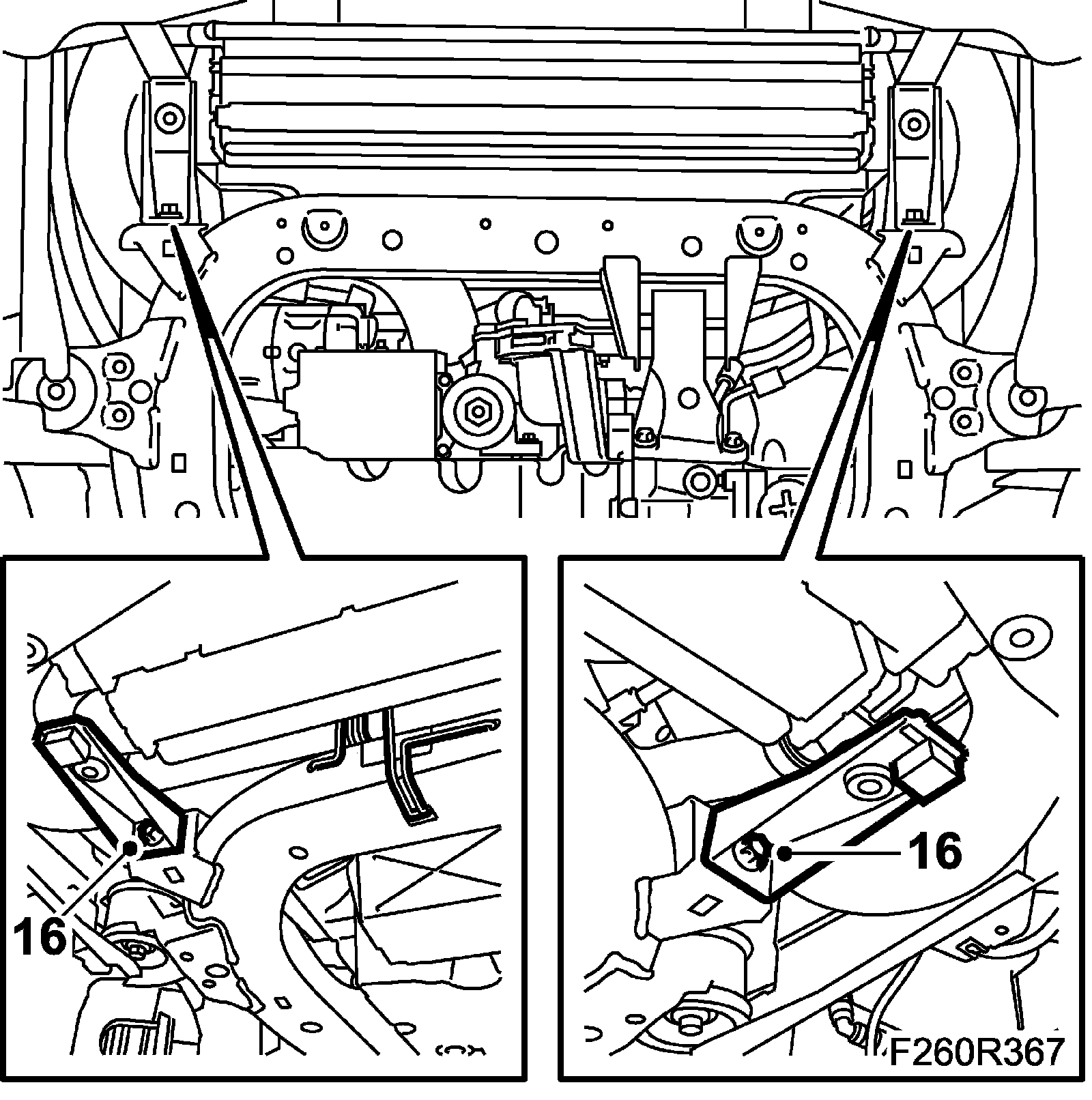 16

16

F260R367