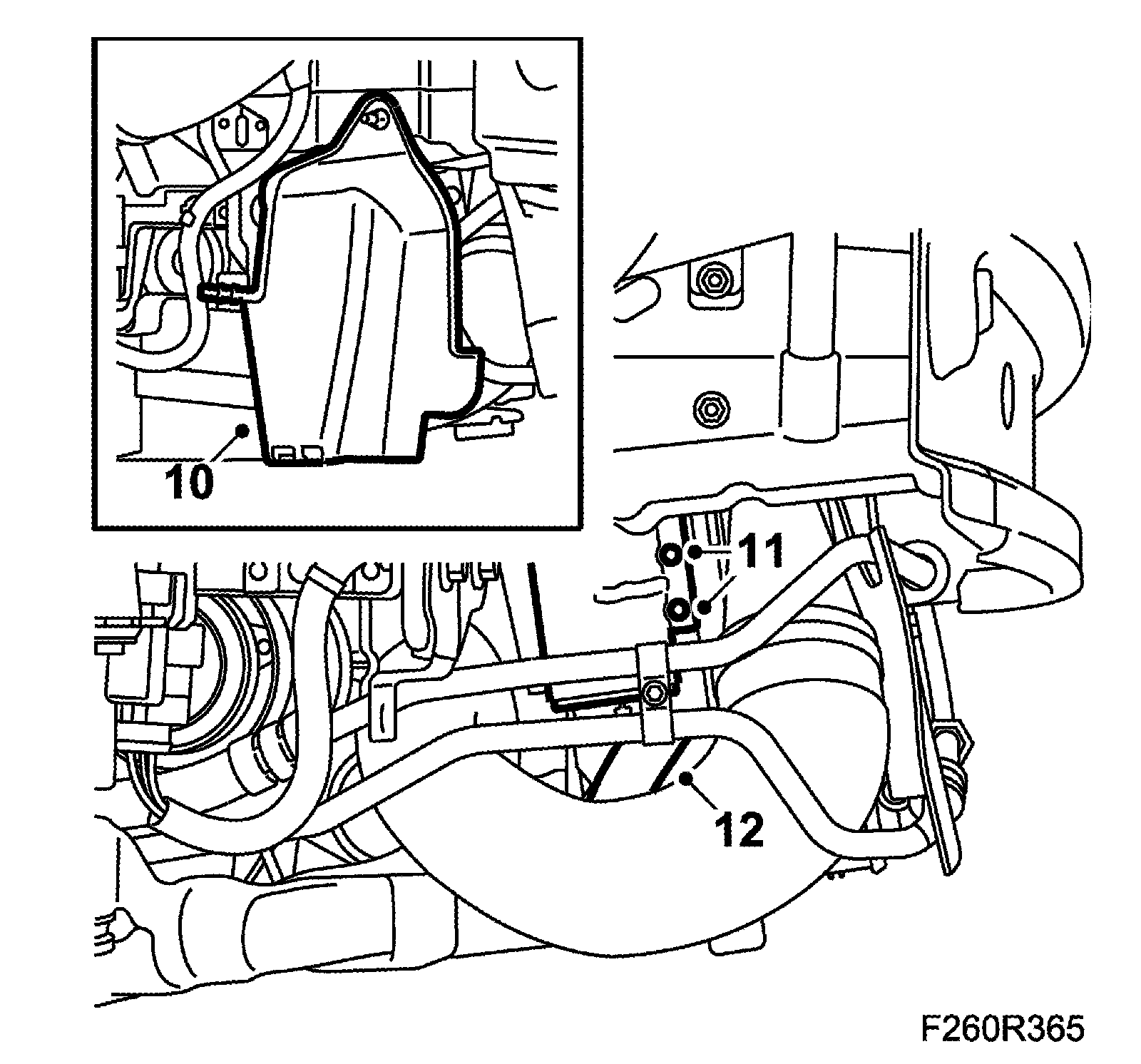 10

11

12

F260R365