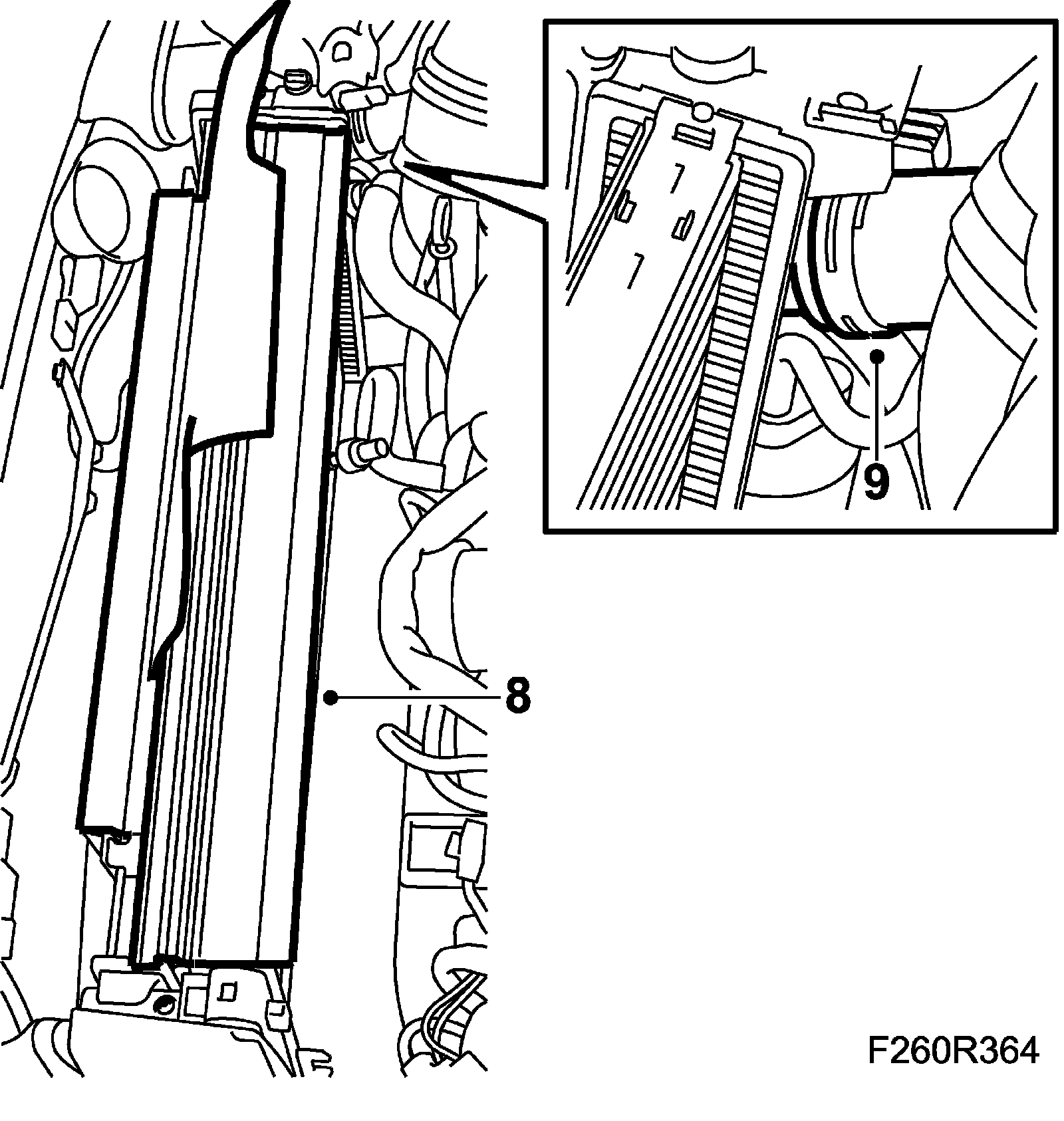 9

8

F260R364