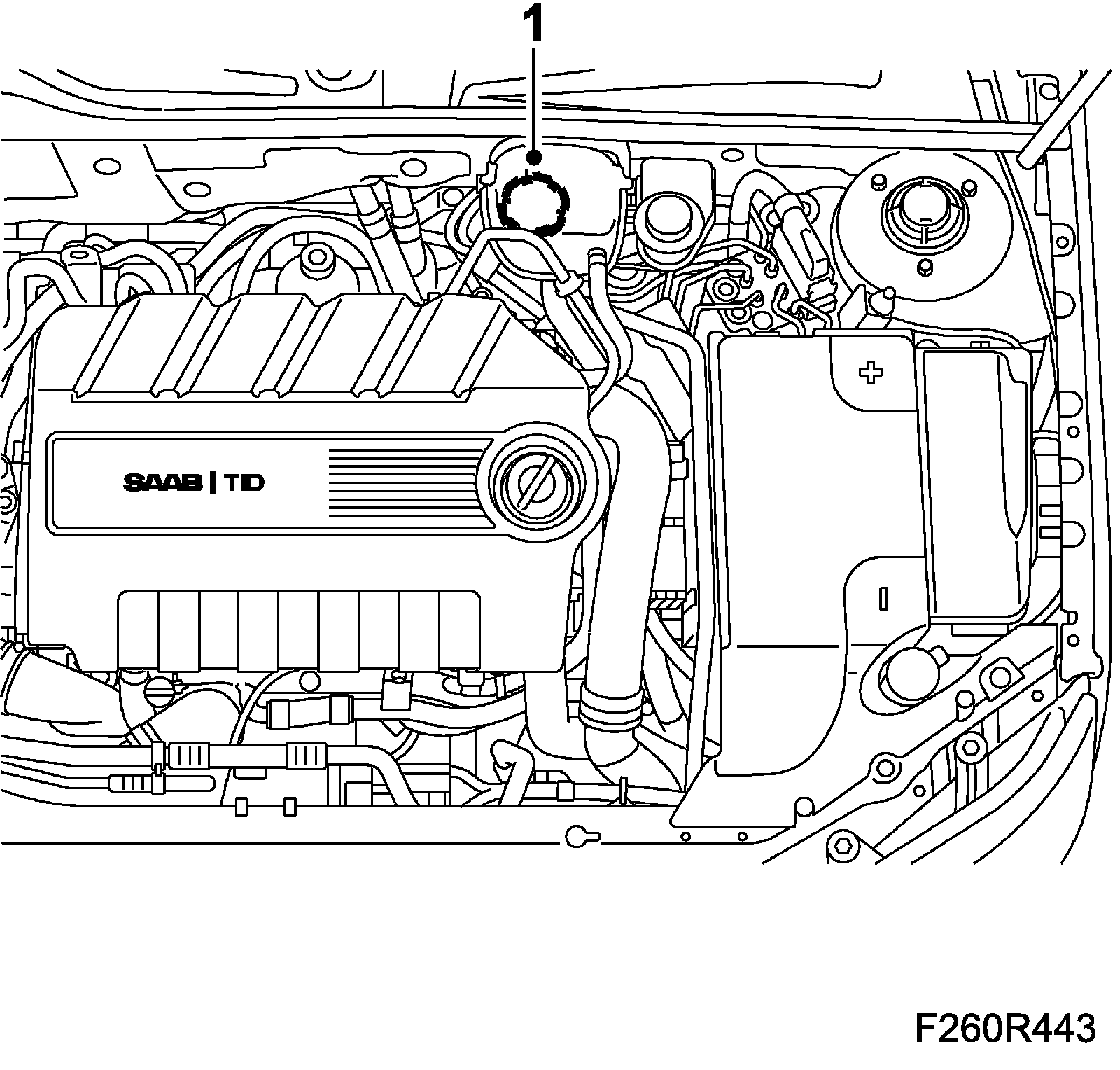 1

SAAB | TID

+

F260R443