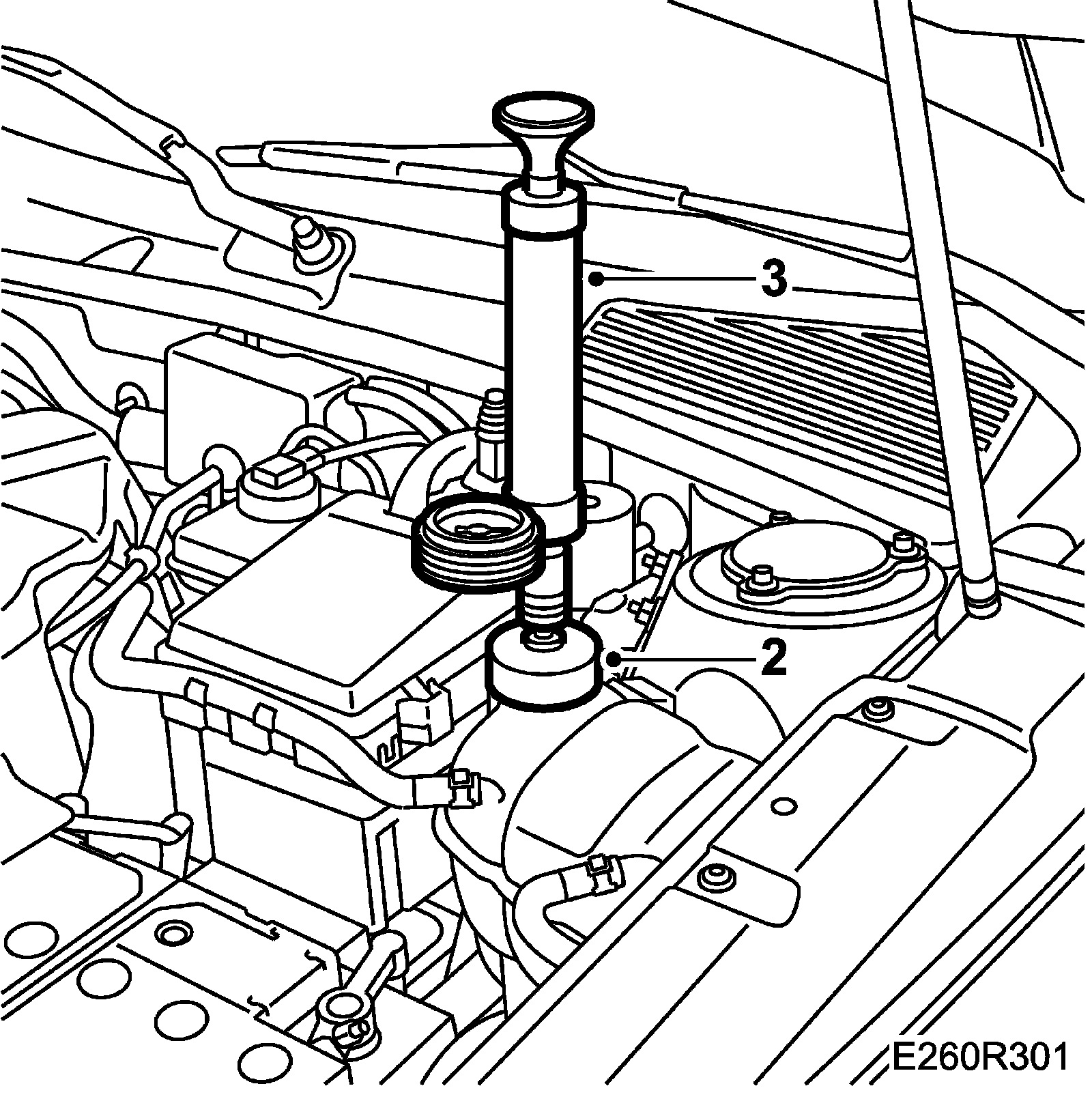 3

2

E260R301