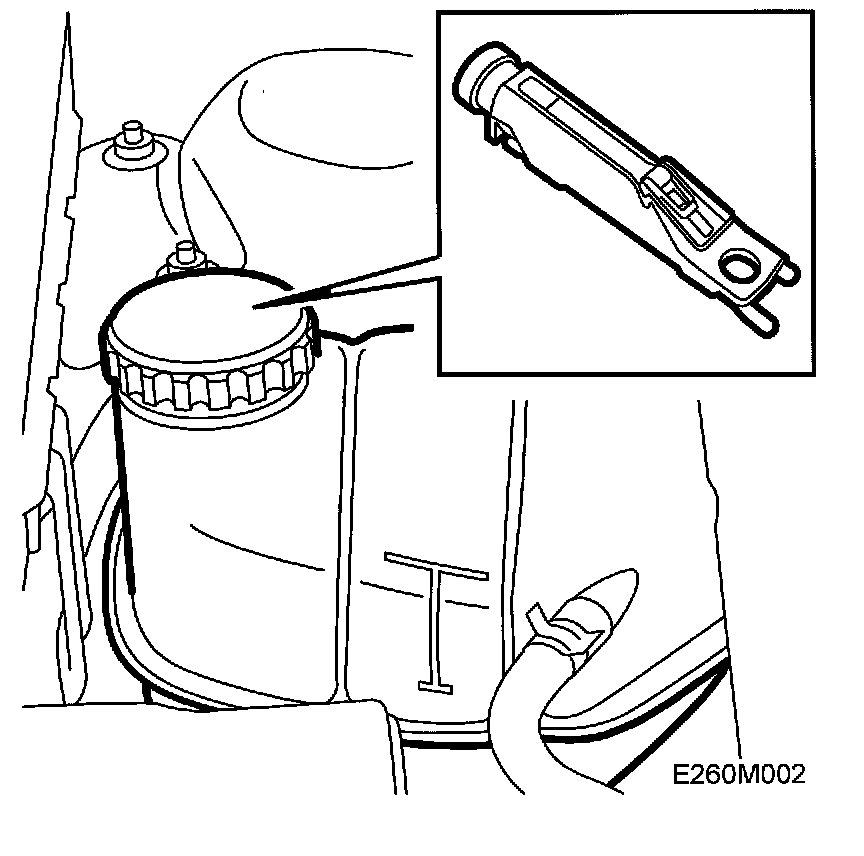 E260M002