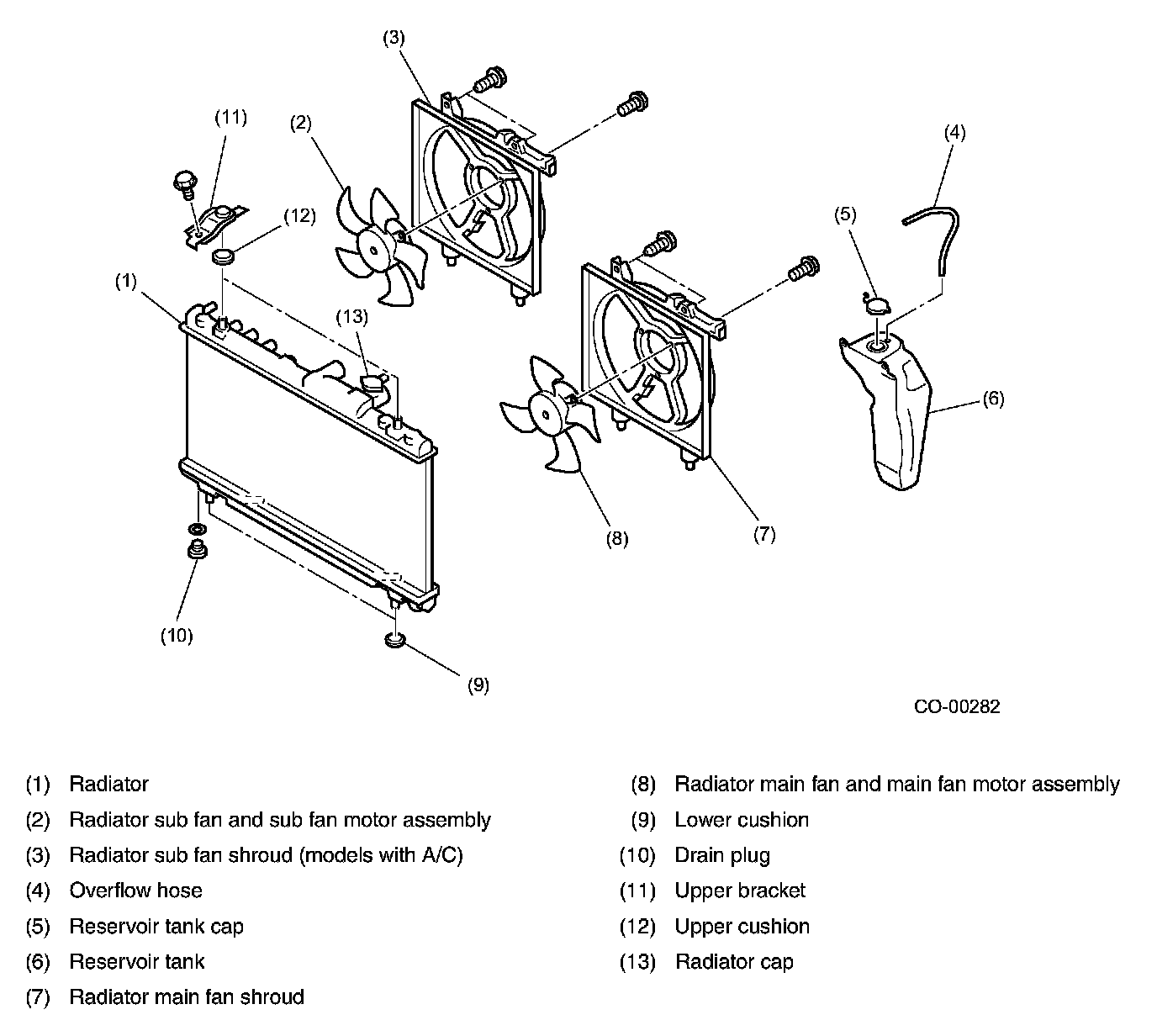 (3)

(11)

(2)

(4)

(12)

(5)

(1)

(13)

(6)

(8)

(7)

(10)

(9)

CO-00282

(1) Radiator
(2) Radiator sub fan and sub fan motor assembly
(3) Radiator sub fan shroud (models with A/C)
(4) Overflow hose
(5) Reservoir tank cap
(6) Reservoir tank
(7) Radiator main fan shroud

(8) Radiator main fan and main fan motor assembly
(9) Lower cushion
(10) Drain plug
(11) Upper bracket
(12) Upper cushion
(13) Radiator cap