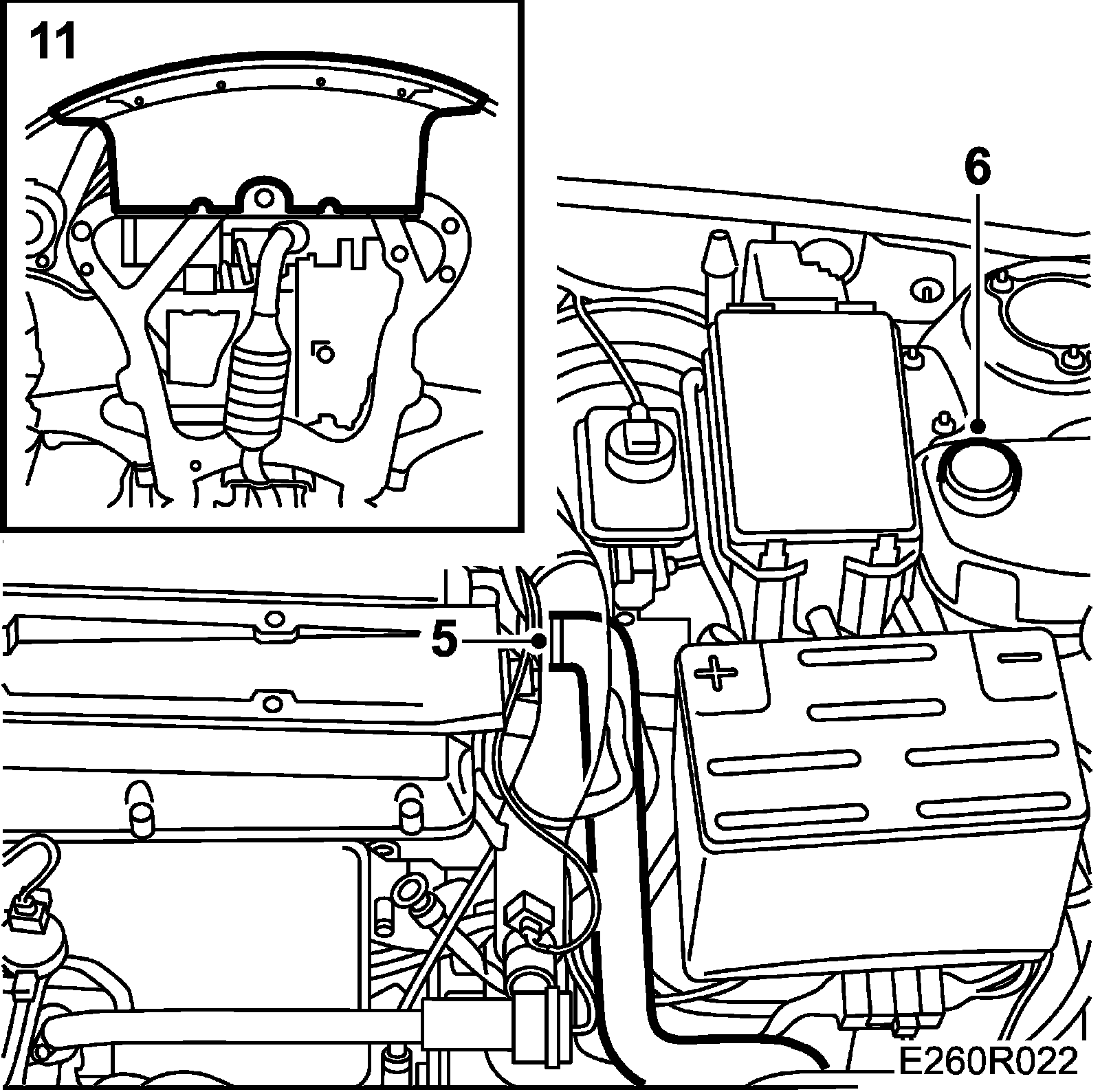 11

6

5

+

−

E260R022