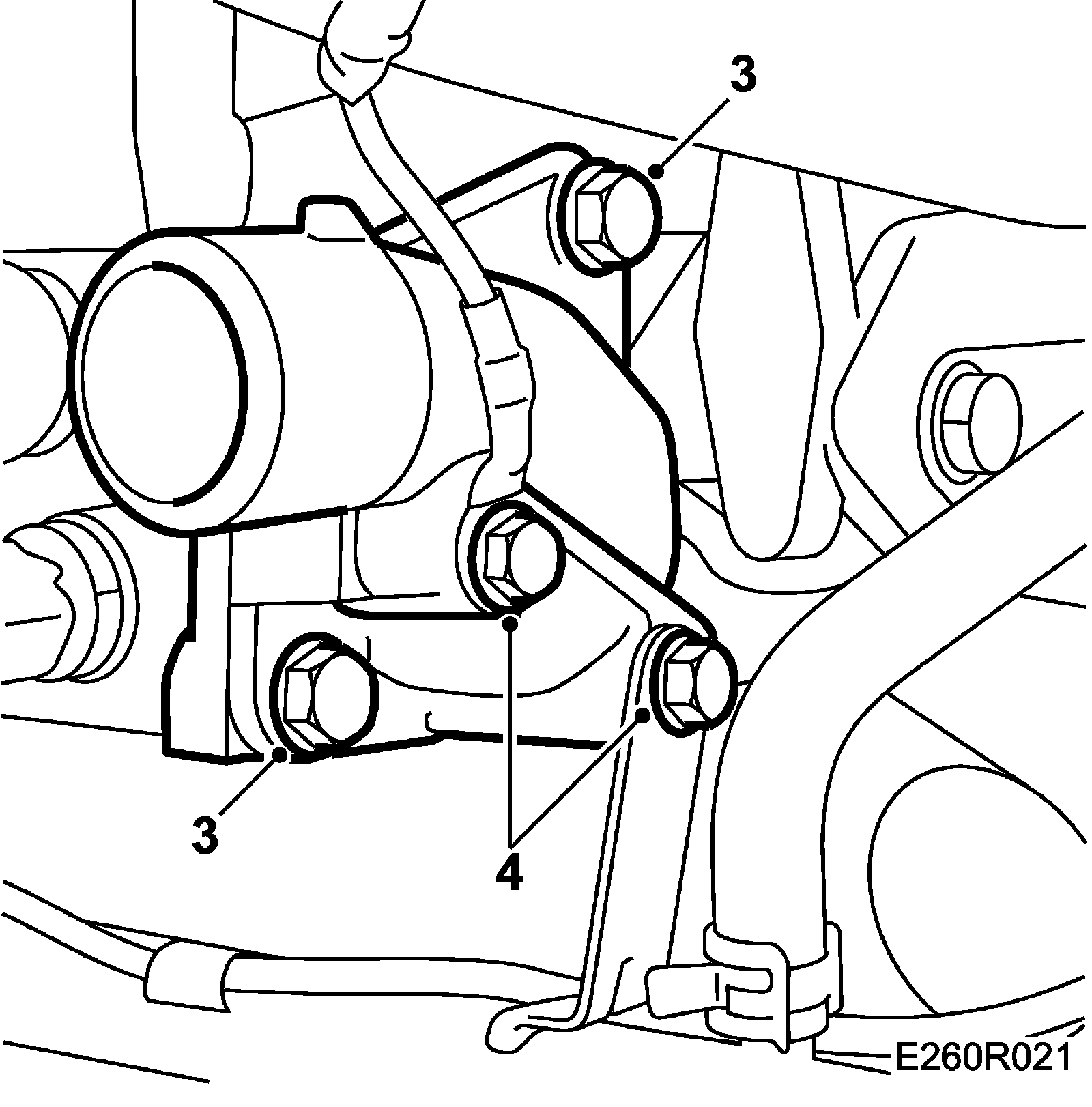 3
3
4
E260R021