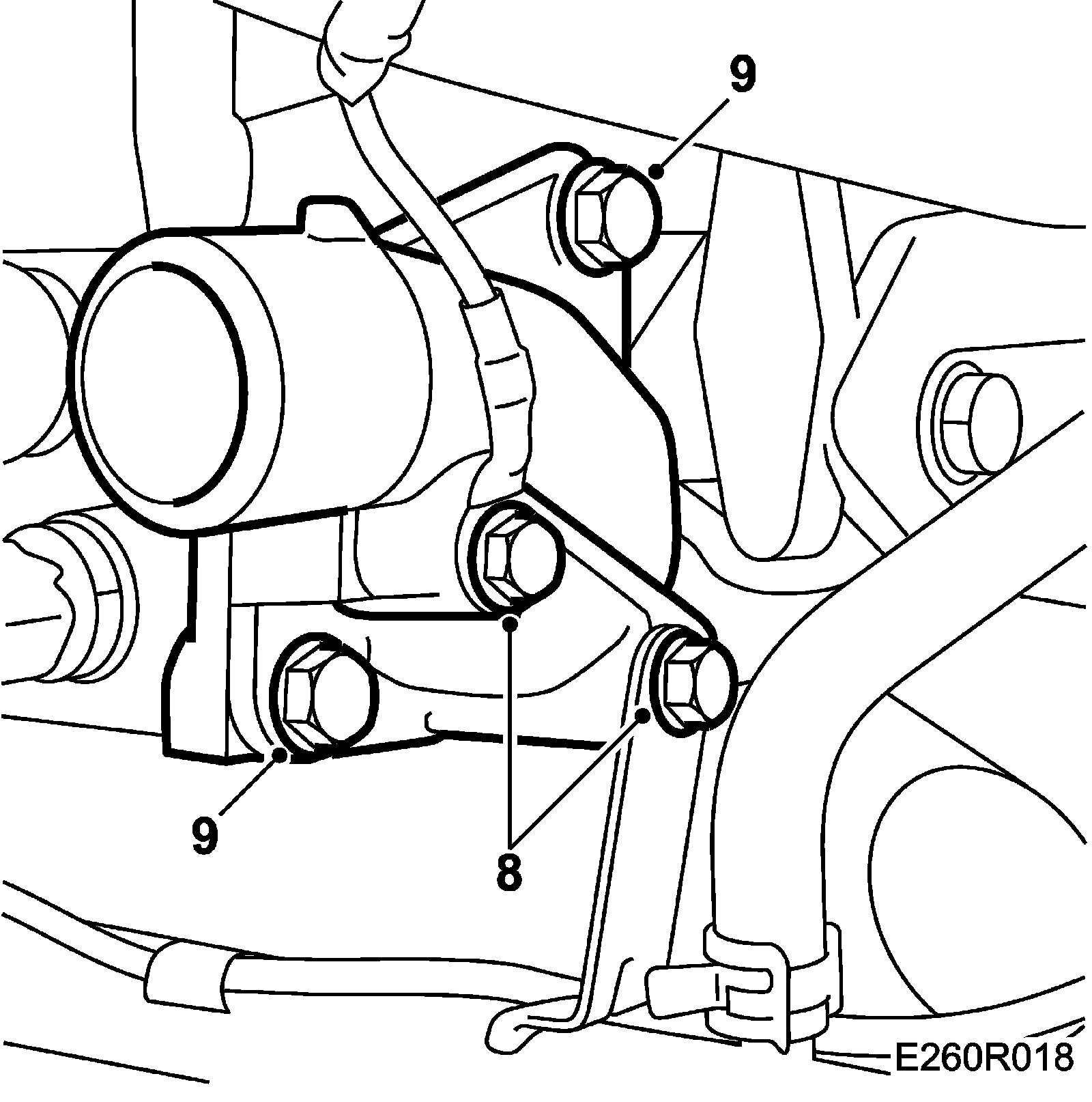 9

9

8

E260R018