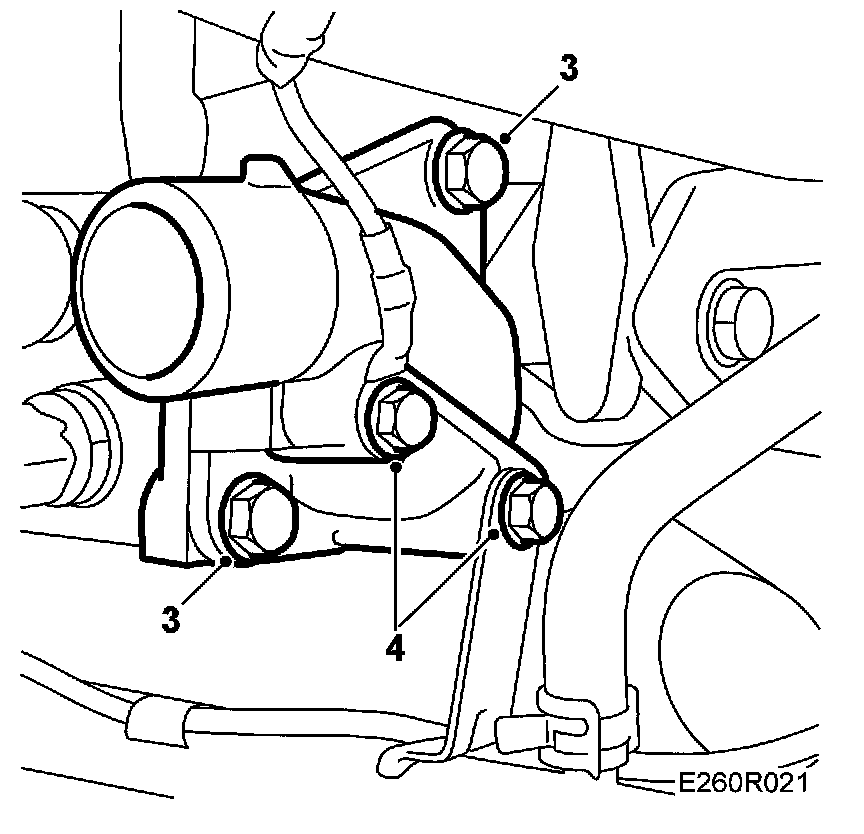 3

3

4

E260R021