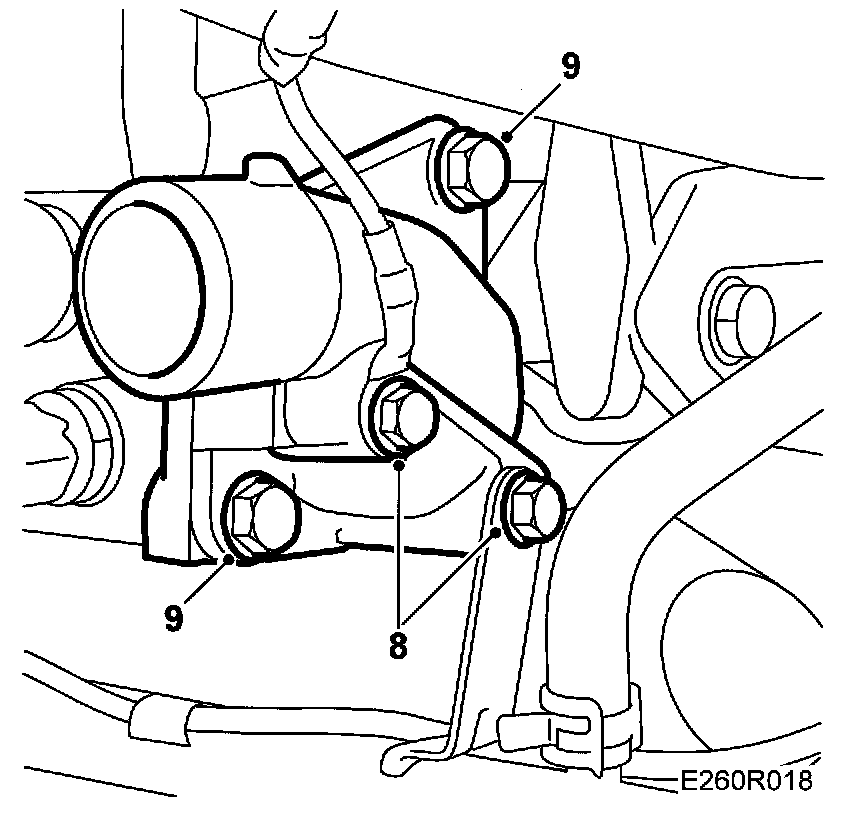 9
9
8
E260R018