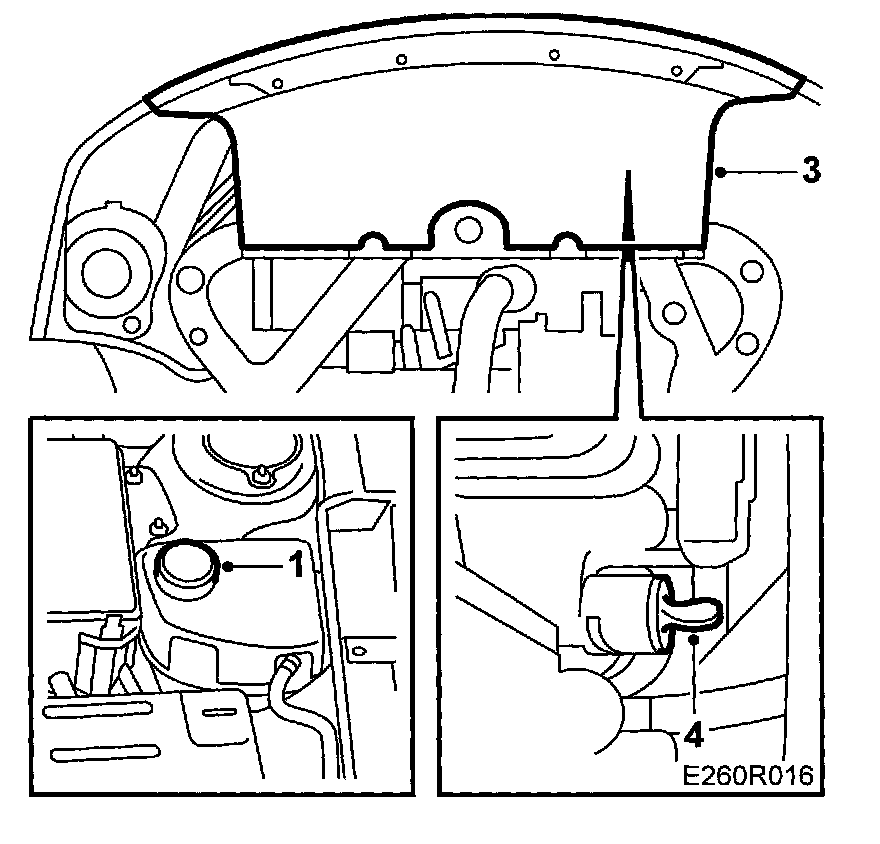 3
1
4
E260R016