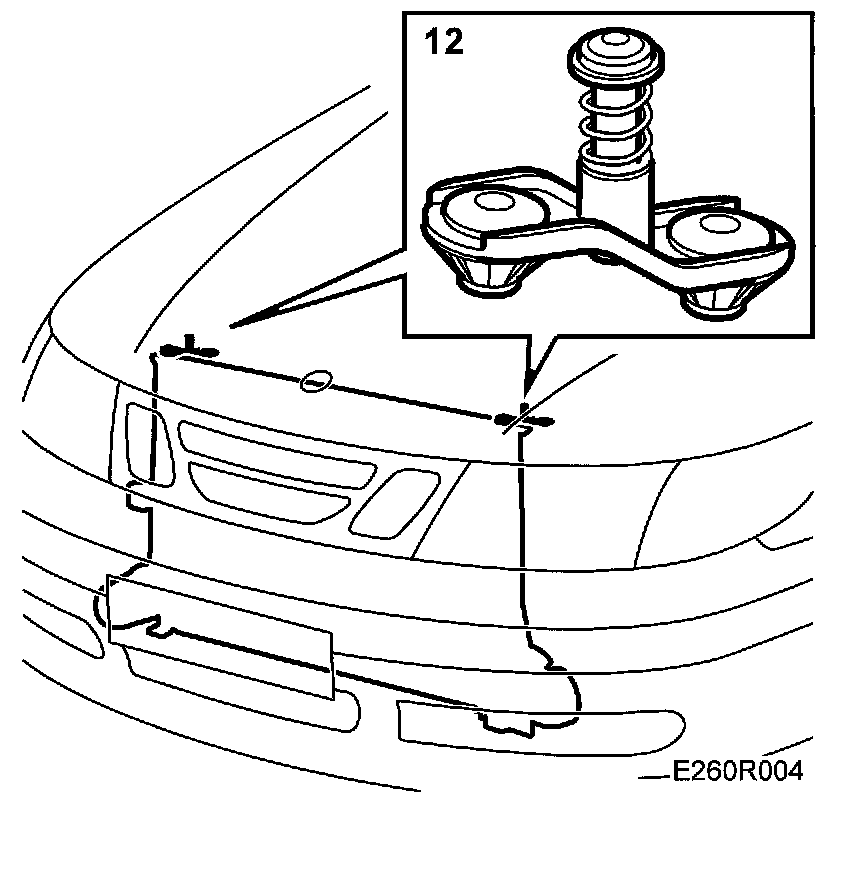 12

E260R004