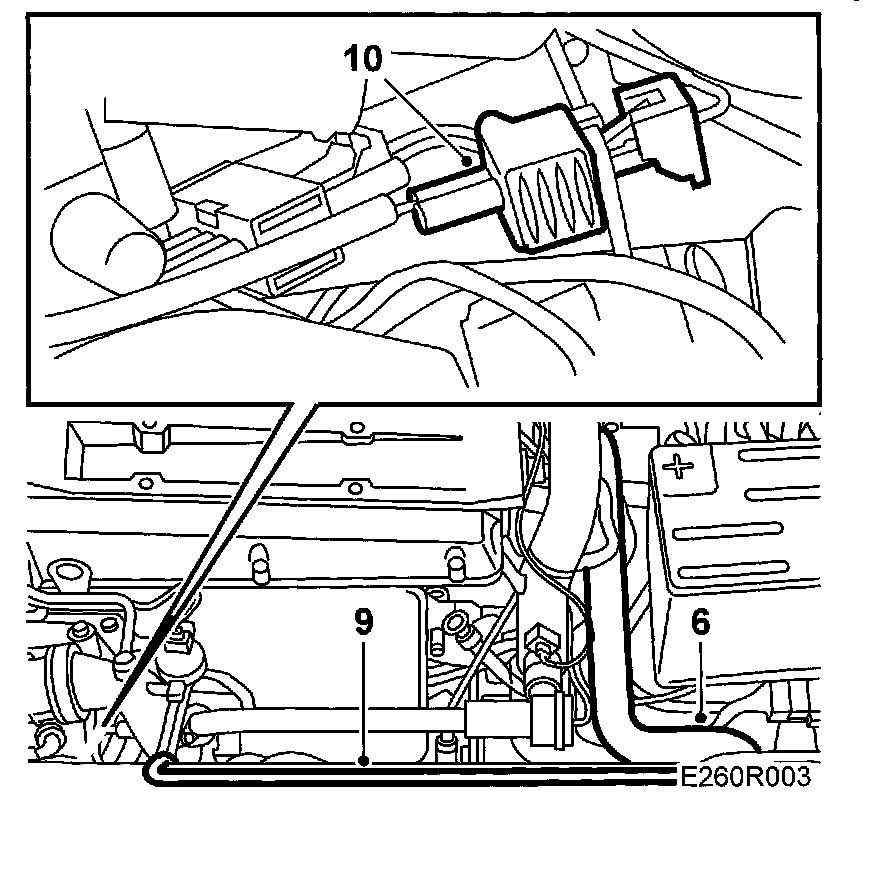 10

+

9

6

E260R003