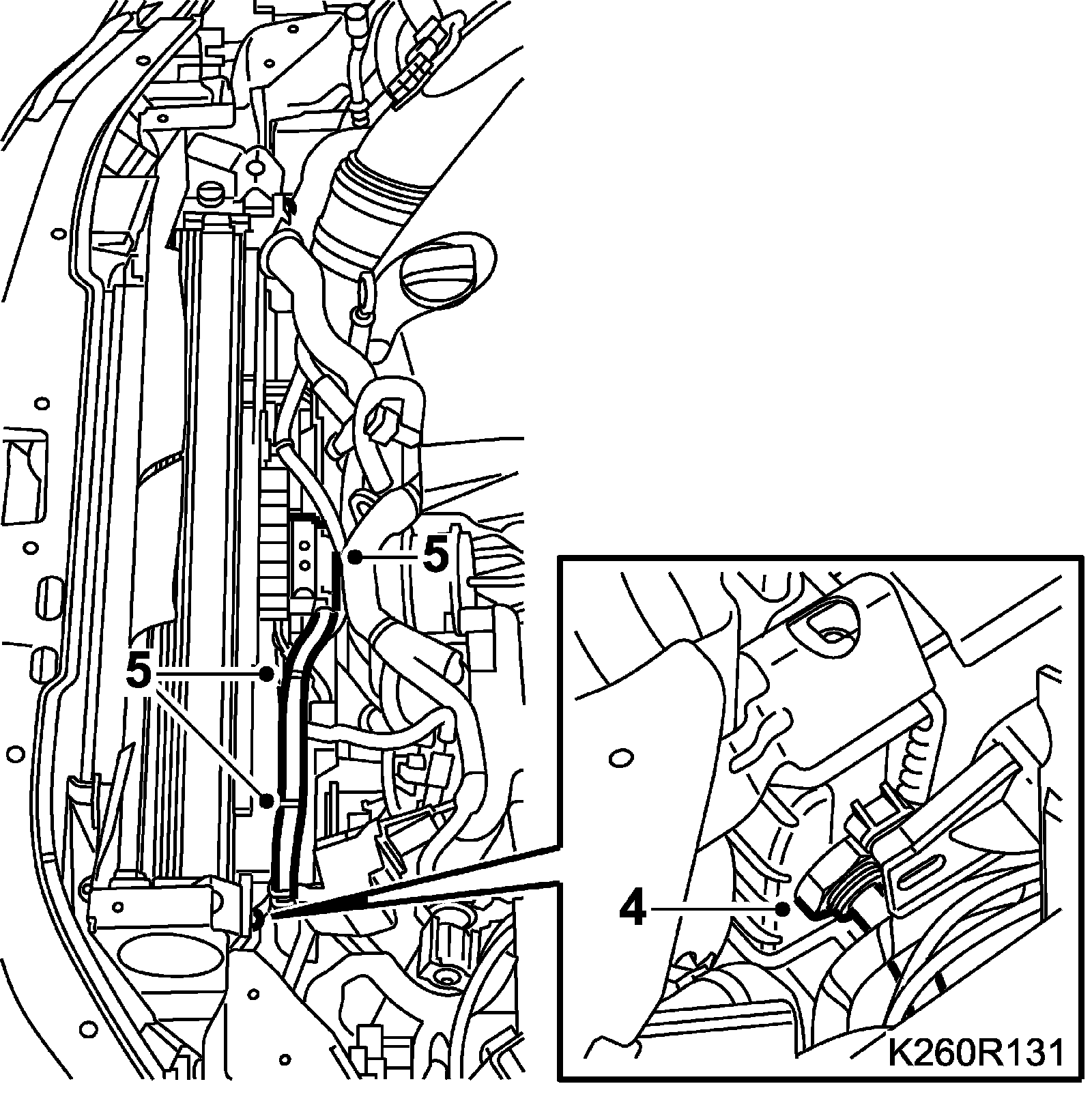 5
5
4
K260R131