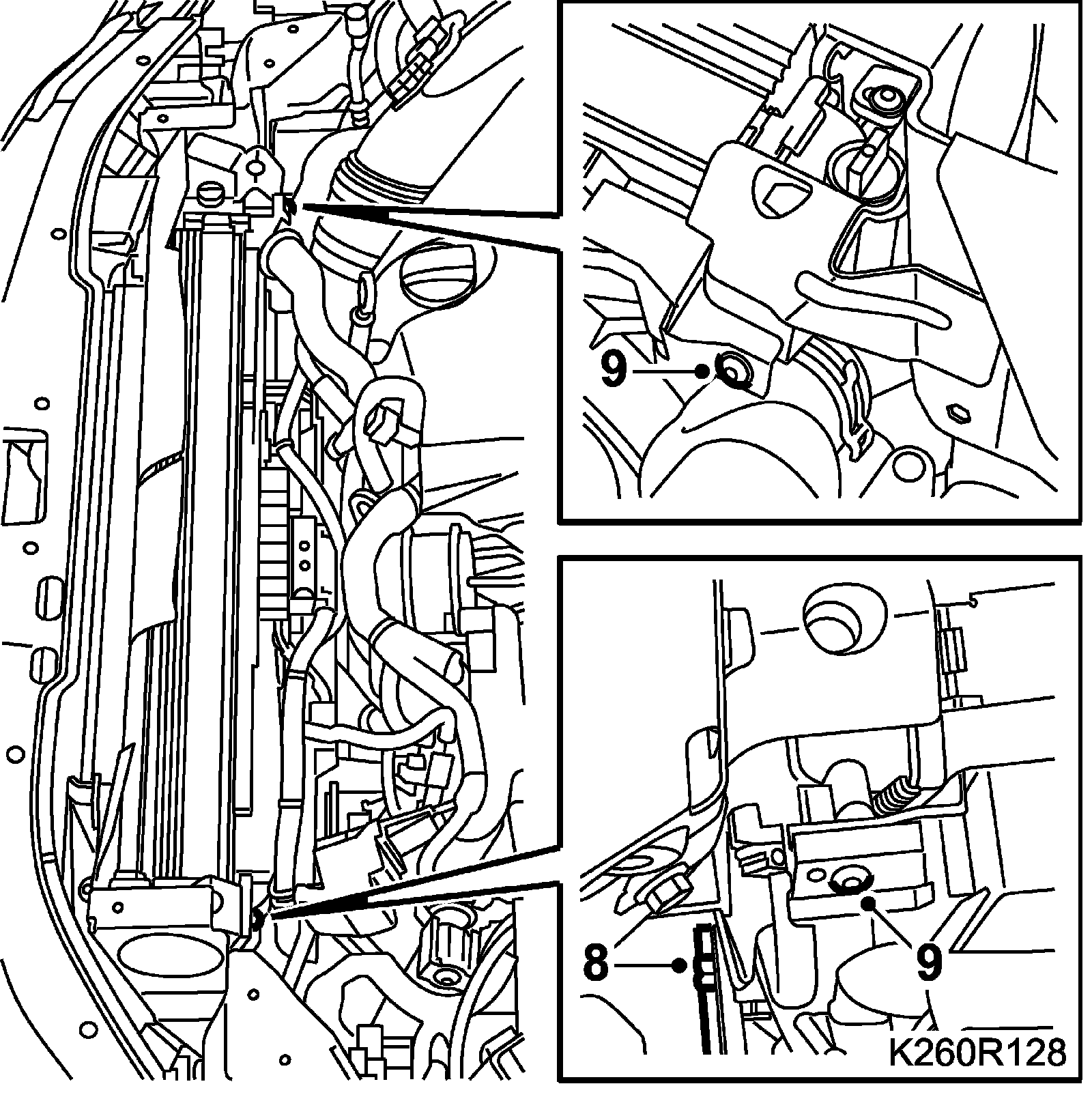 9

8

9

K260R128