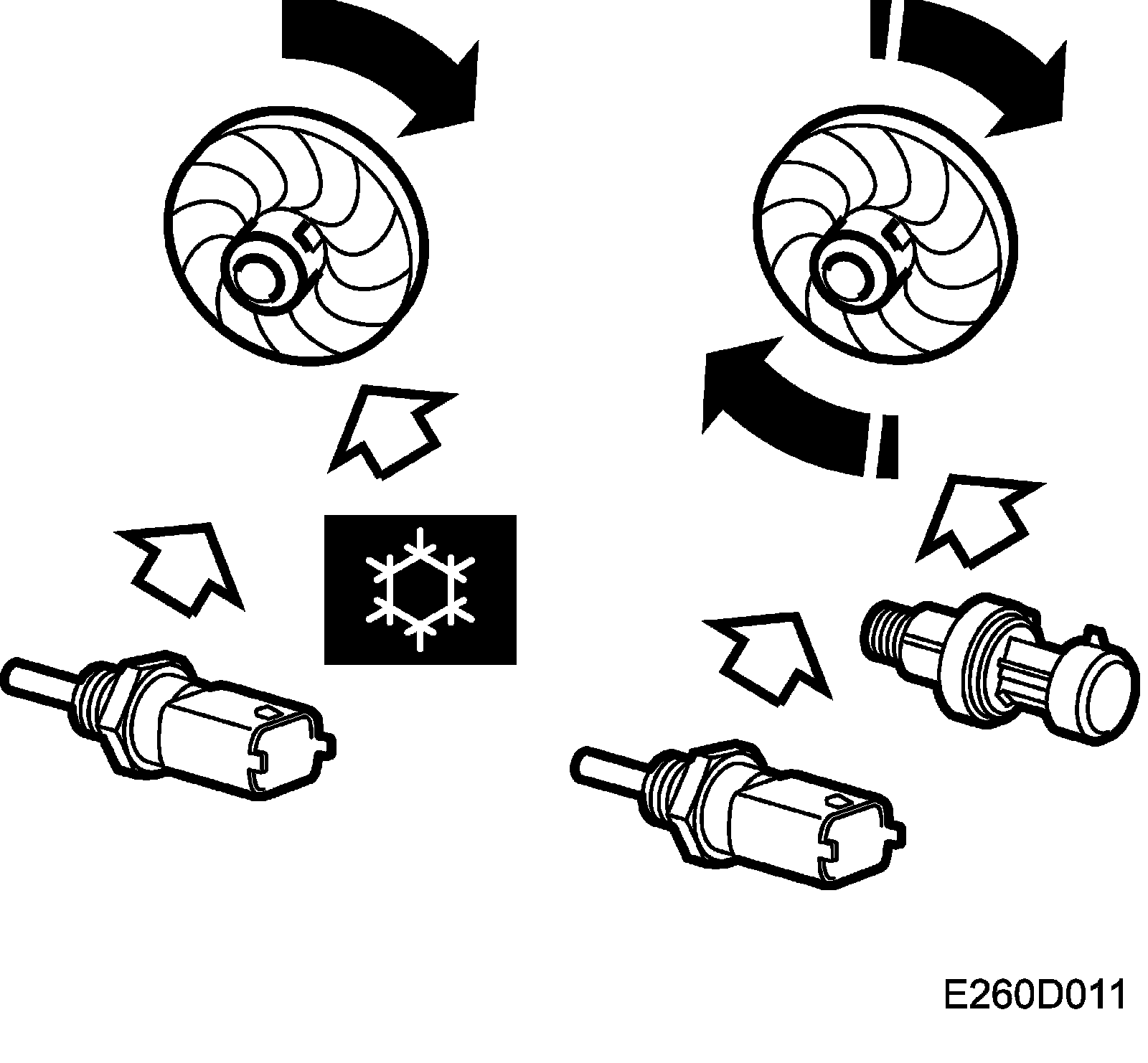 E260D011