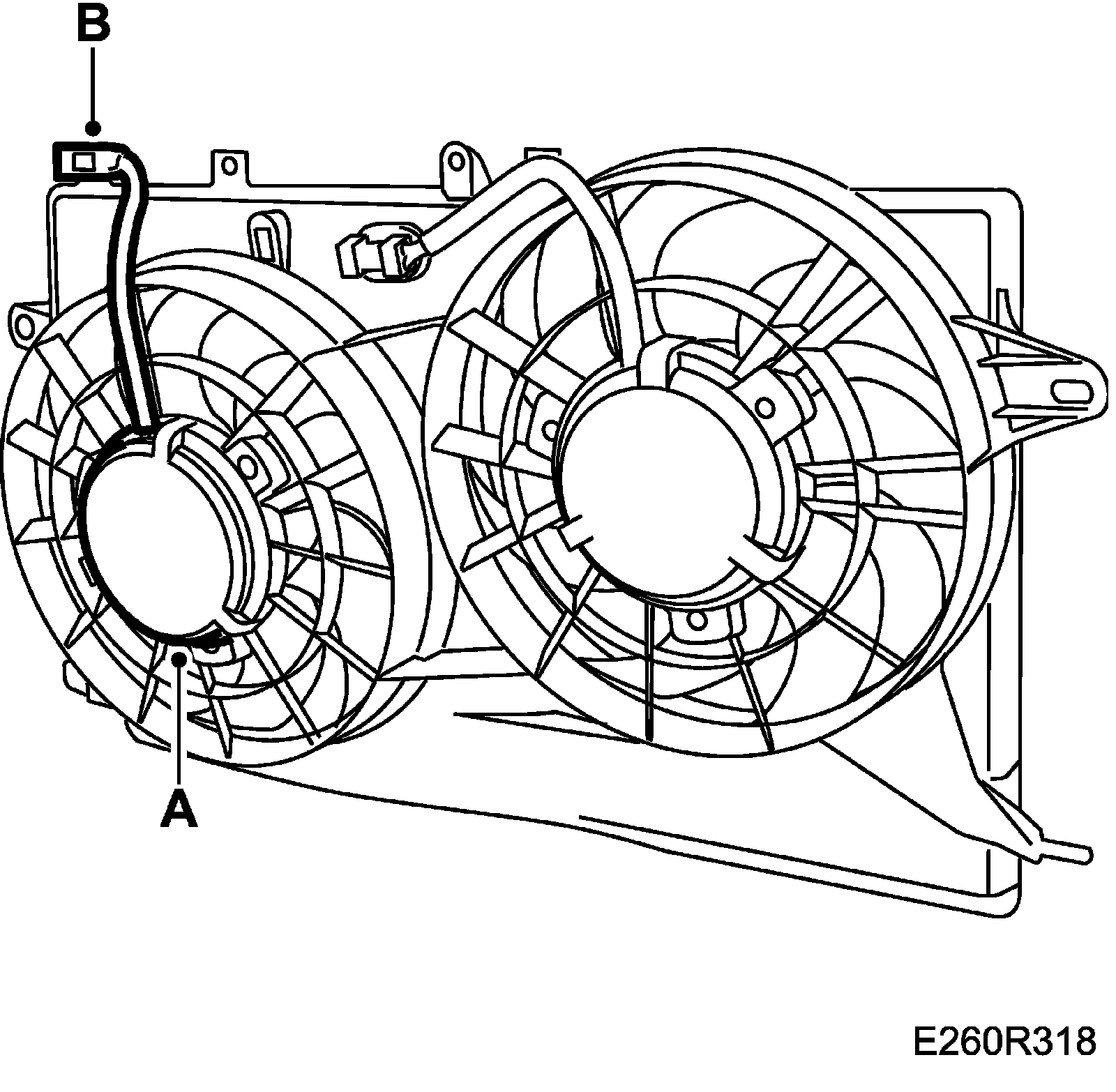 B

A

E260R318