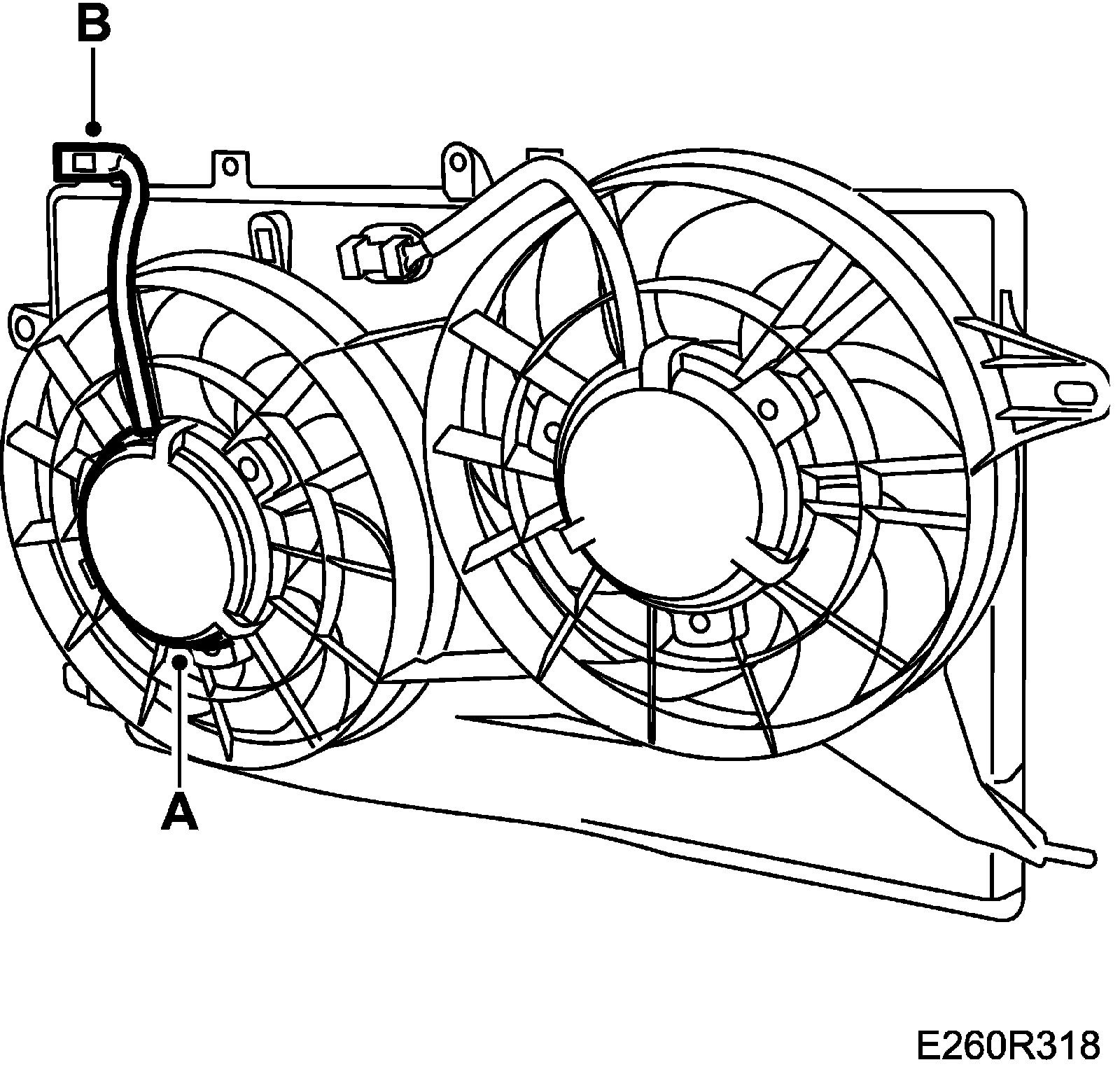 B

A

E260R318