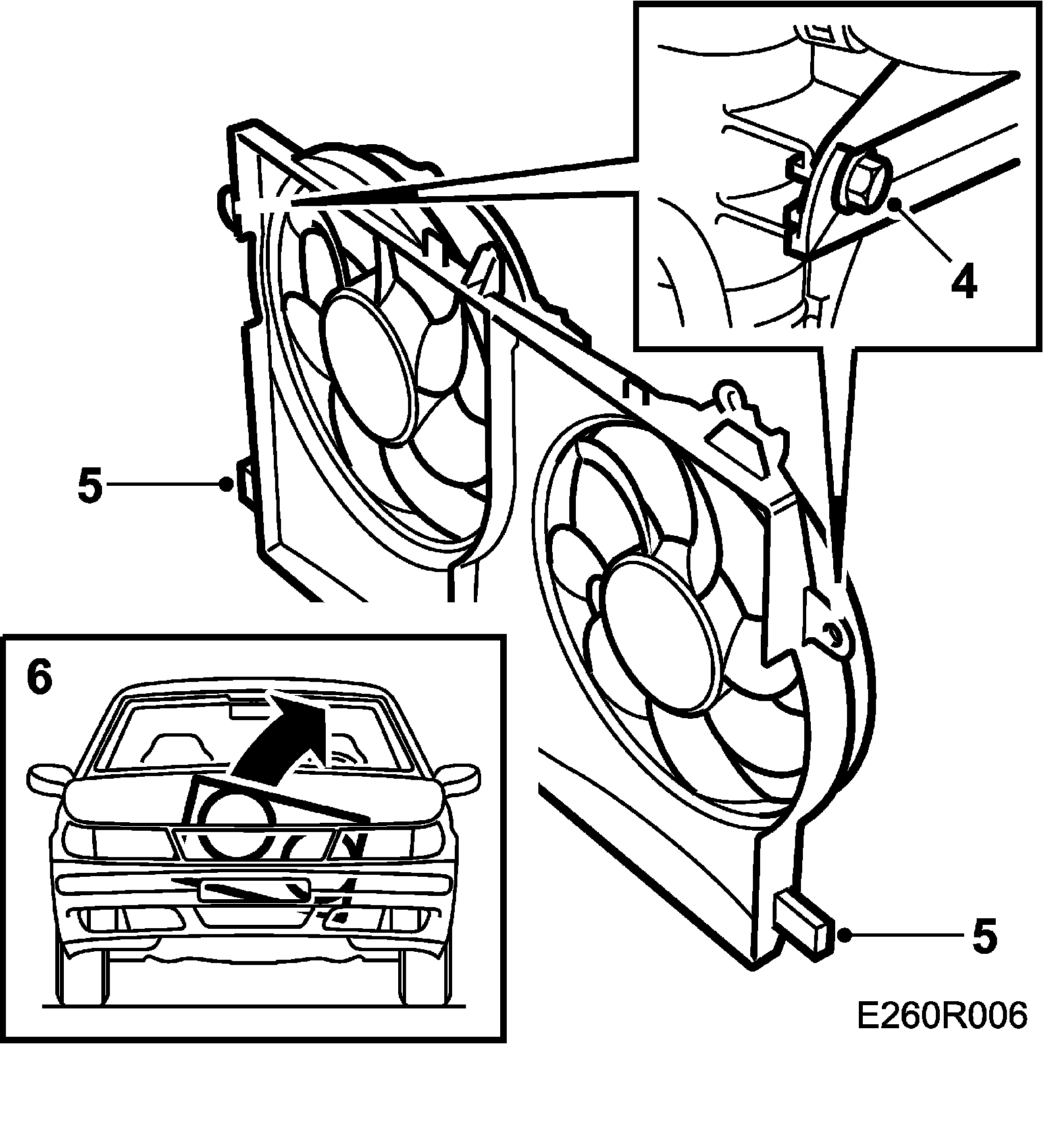 4
5
6
5
E260R006